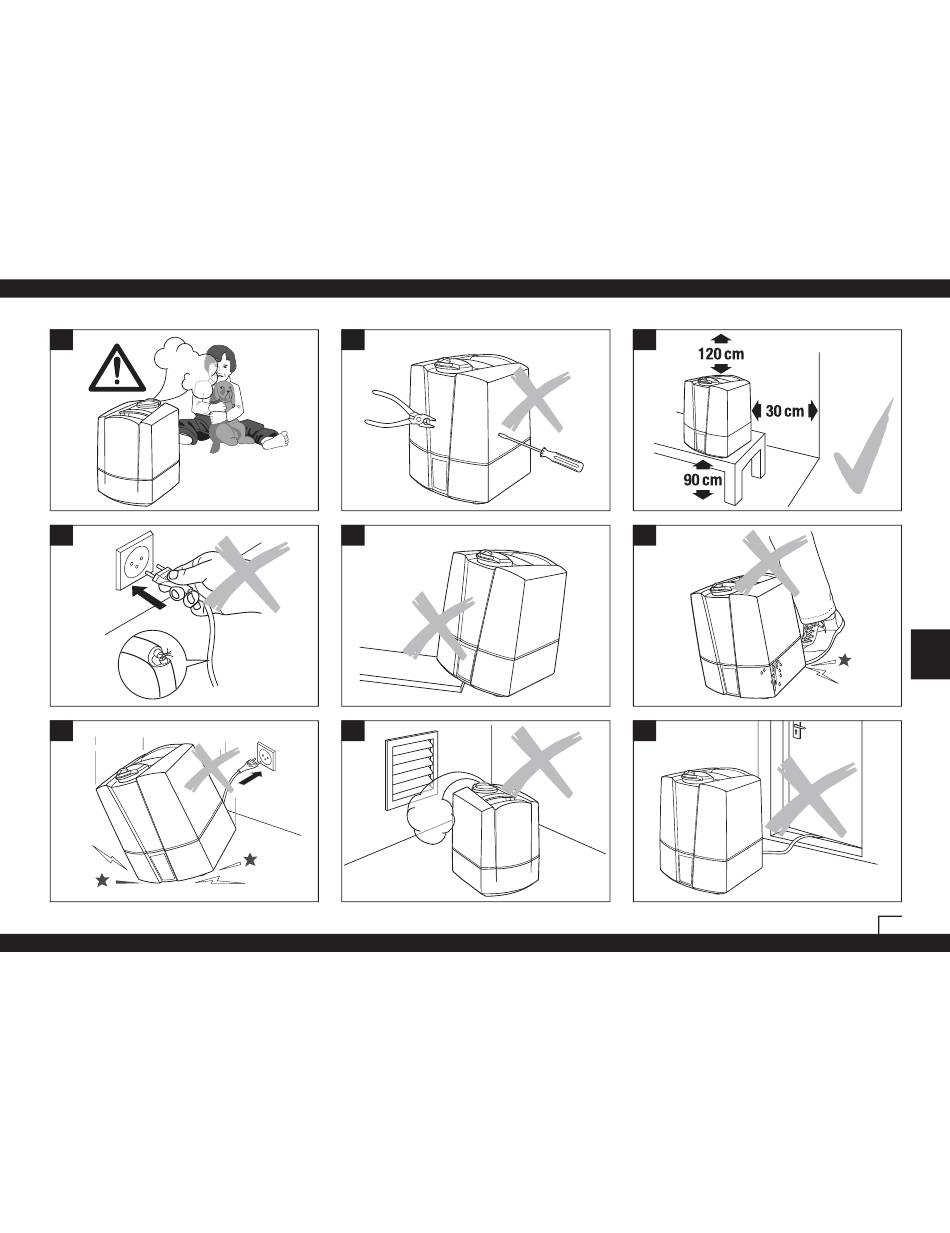 120 cm

30 cm

90 cm