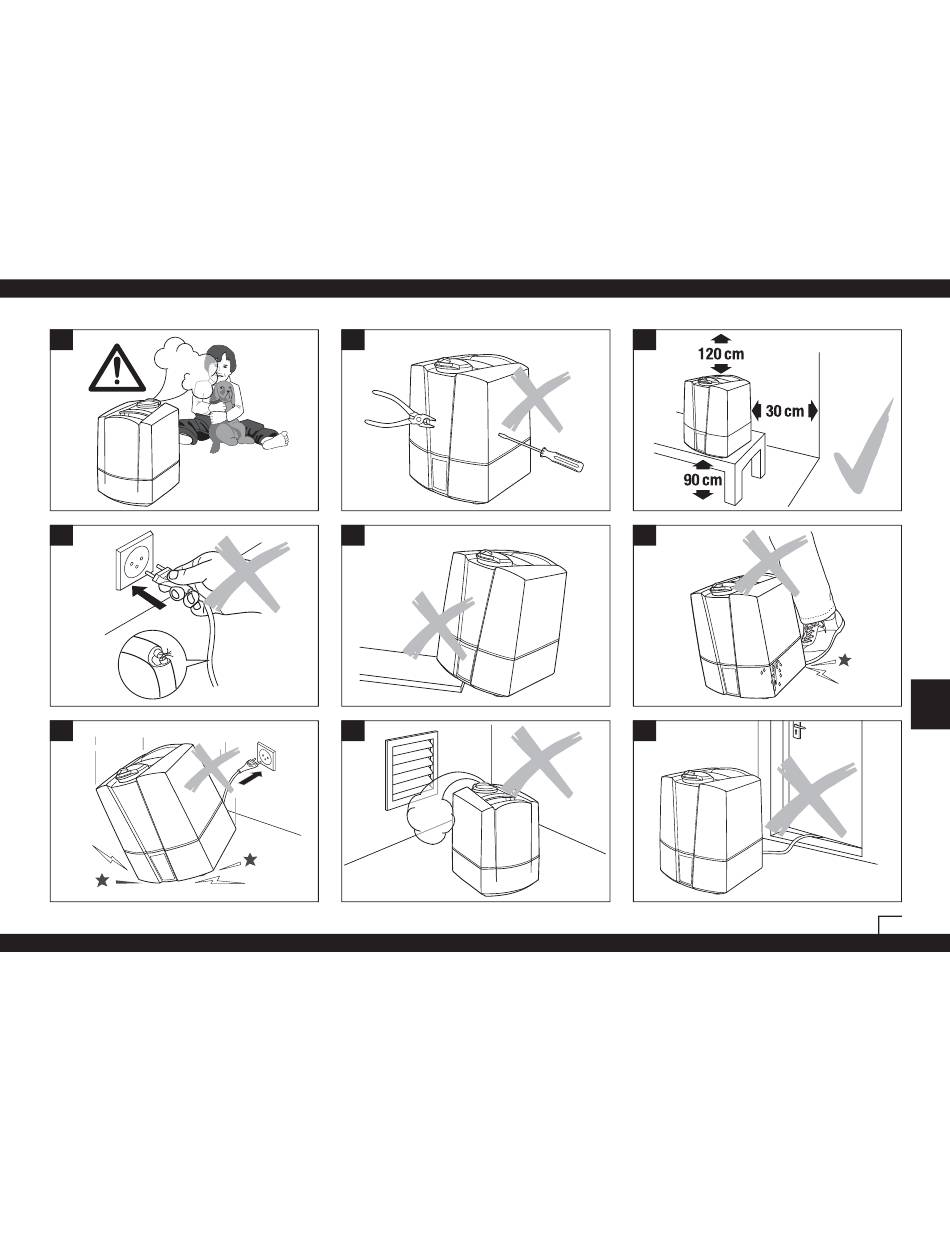 120 cm

30 cm

90 cm