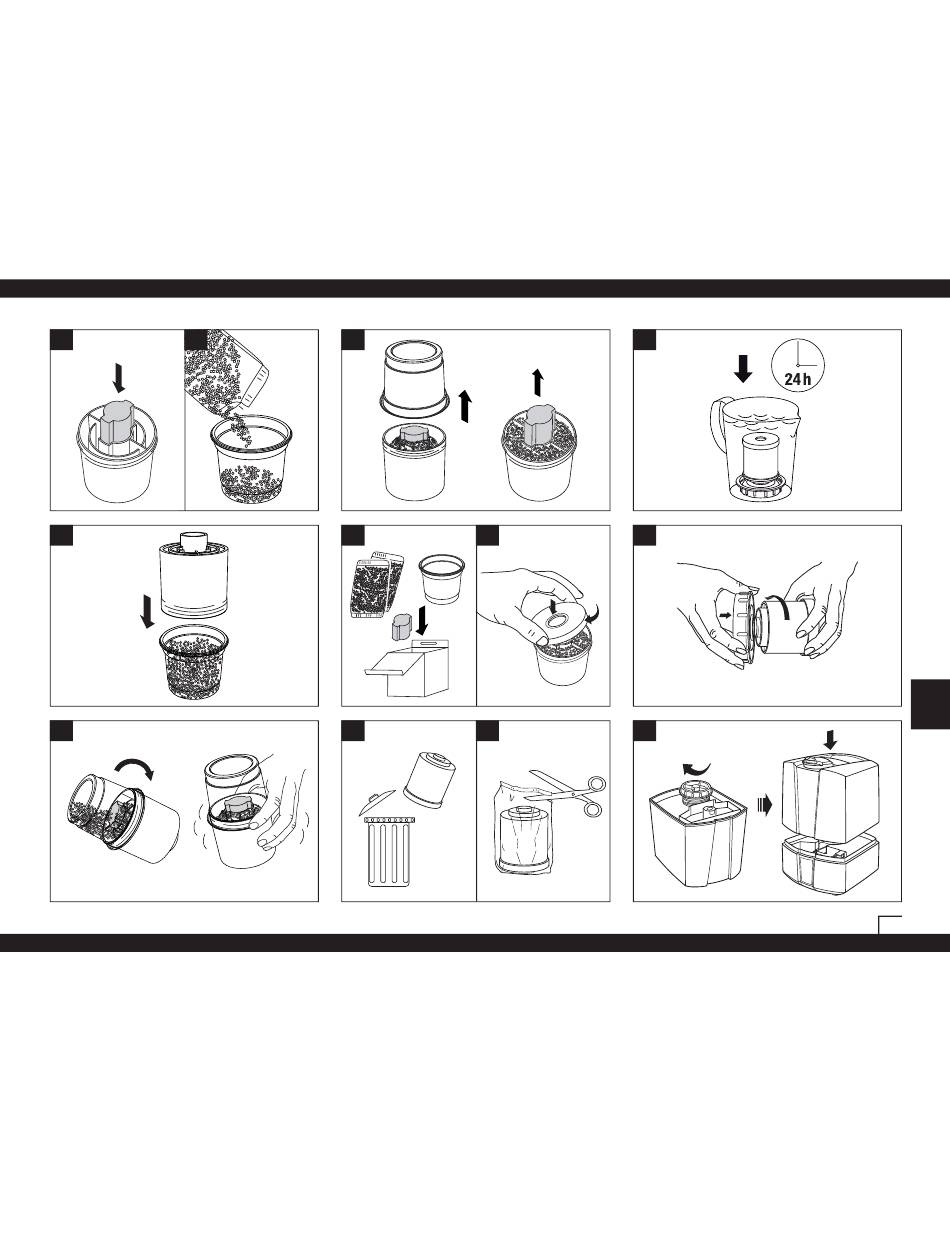 24 h