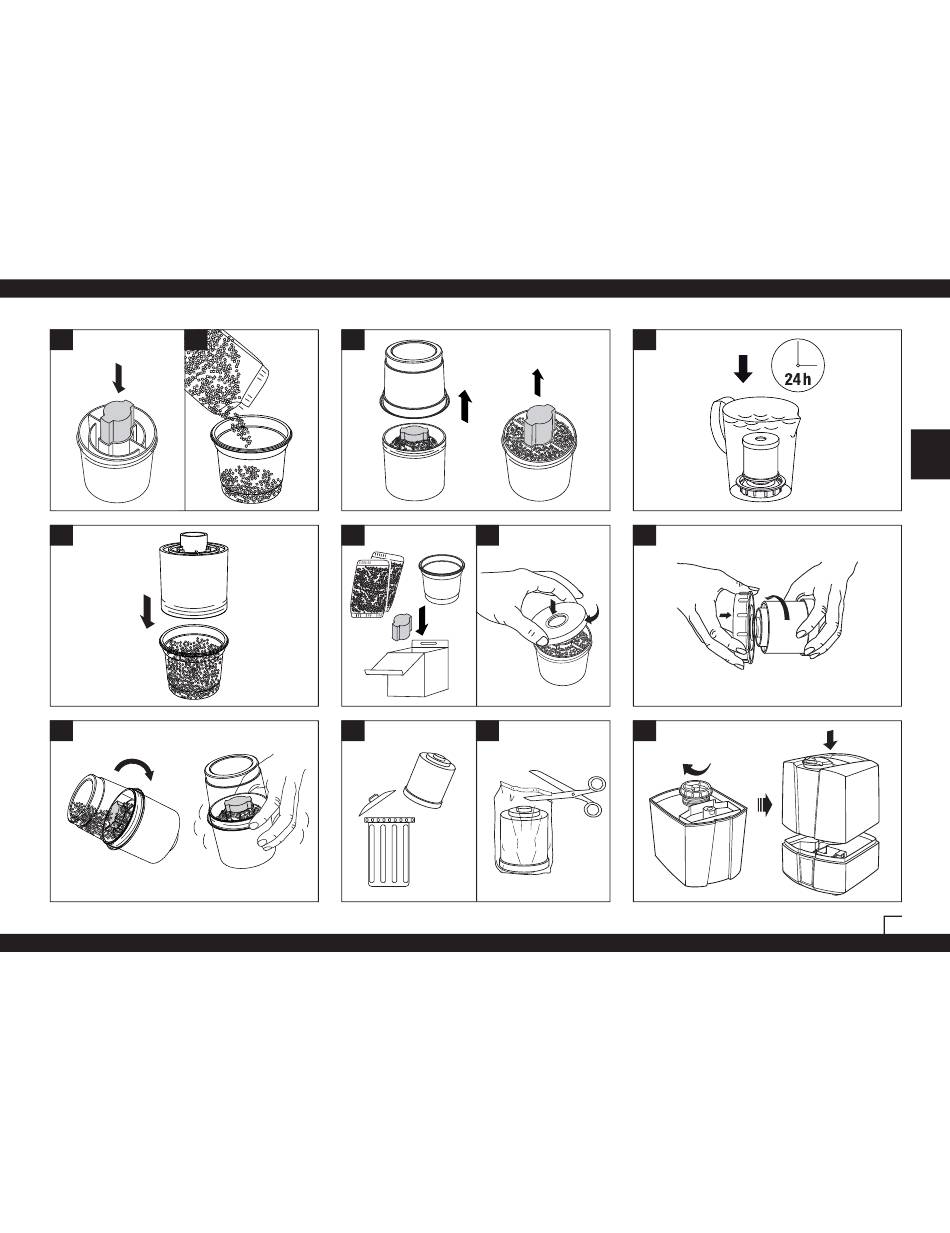 24 h