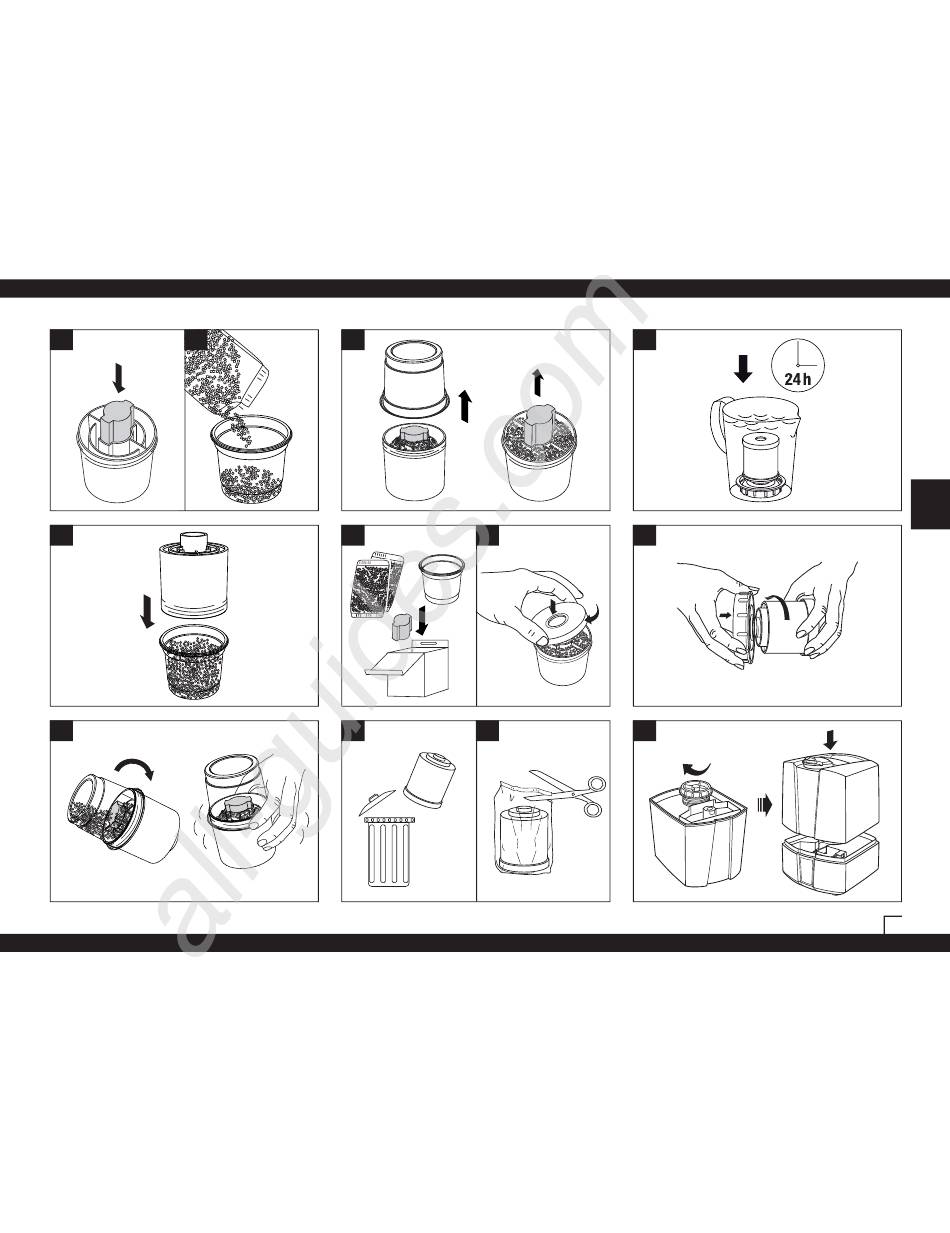 24 h

allguides.com