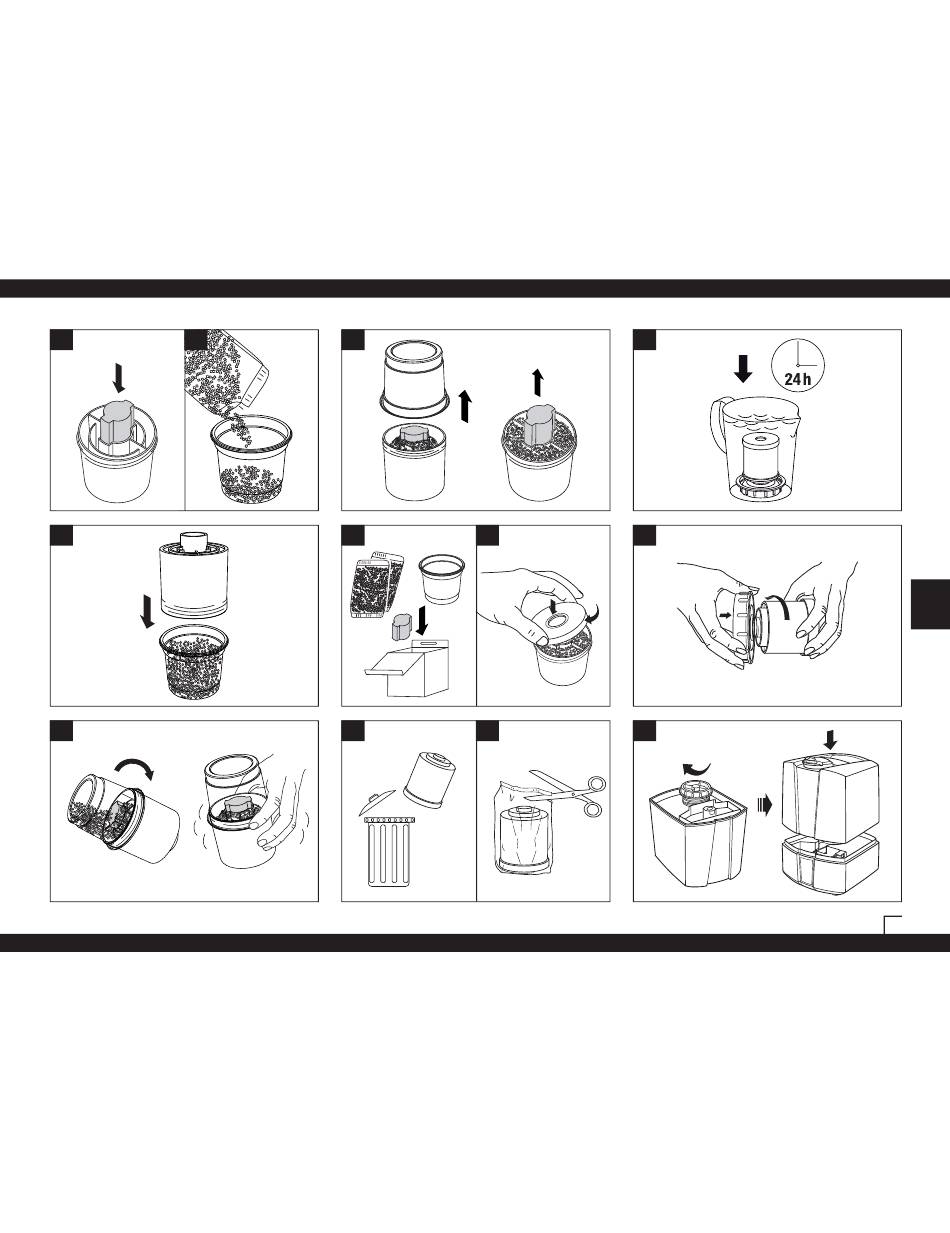 24 h