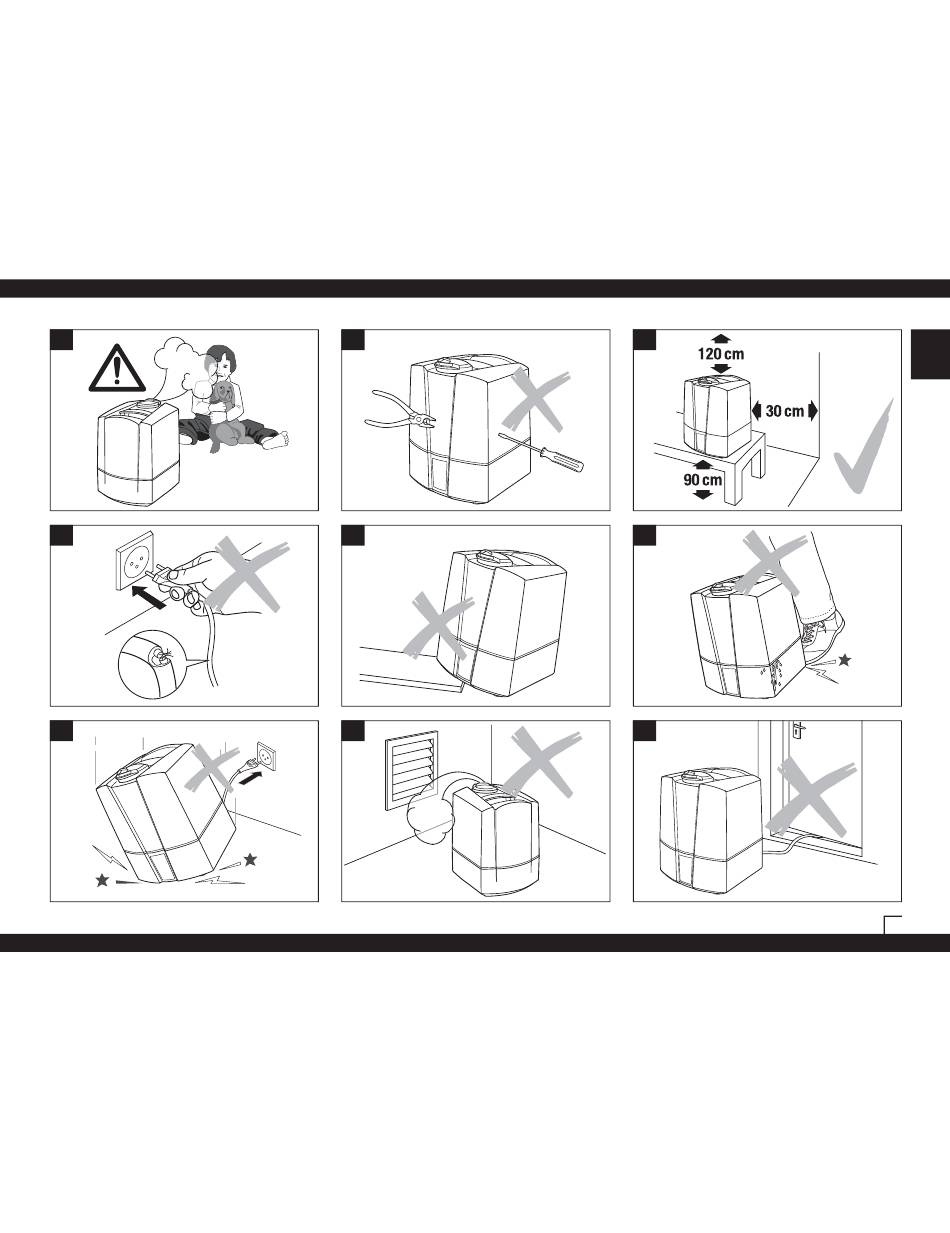 120 cm

30 cm

90 cm