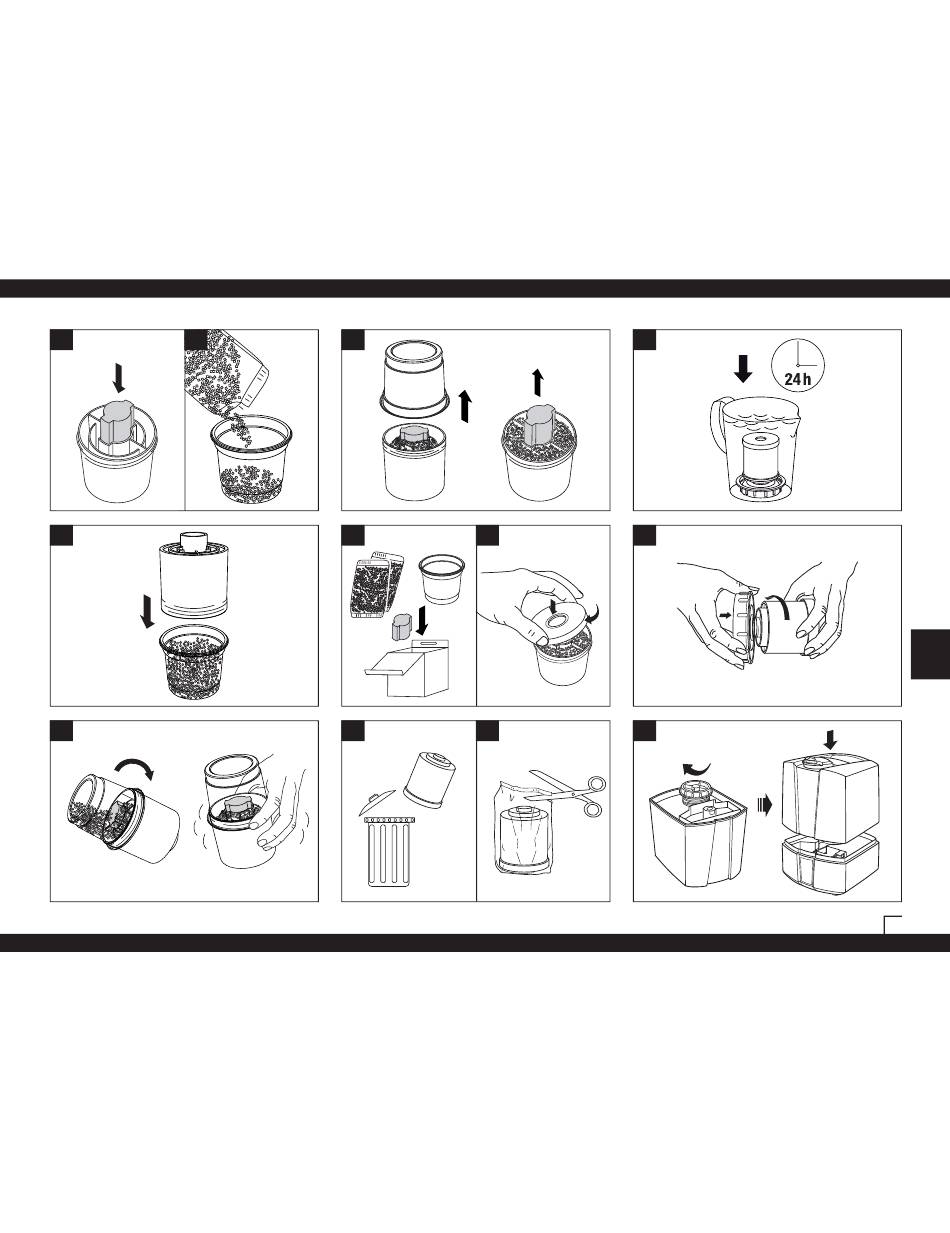 24 h