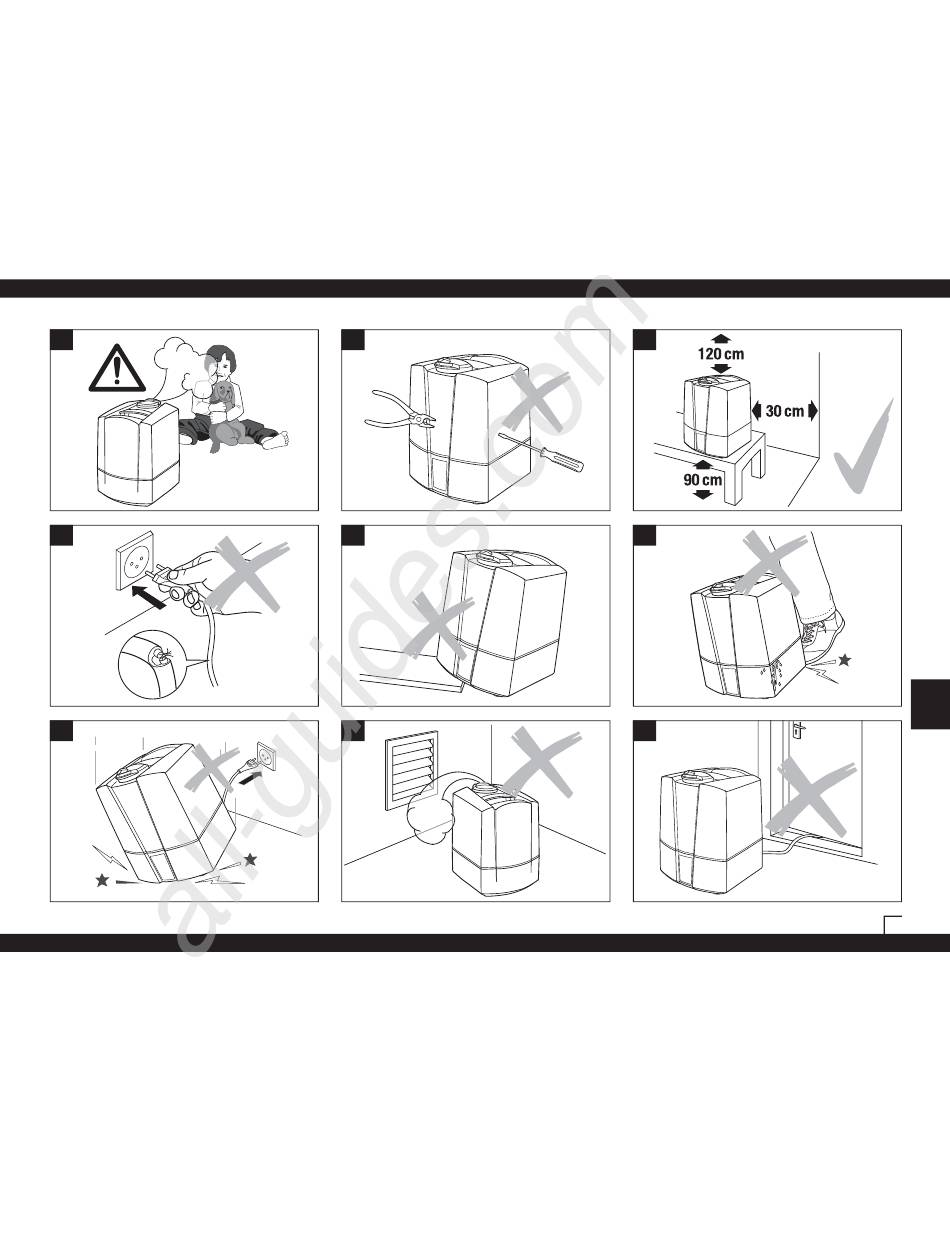 120 cm
30 cm
90 cm
all-guides.com