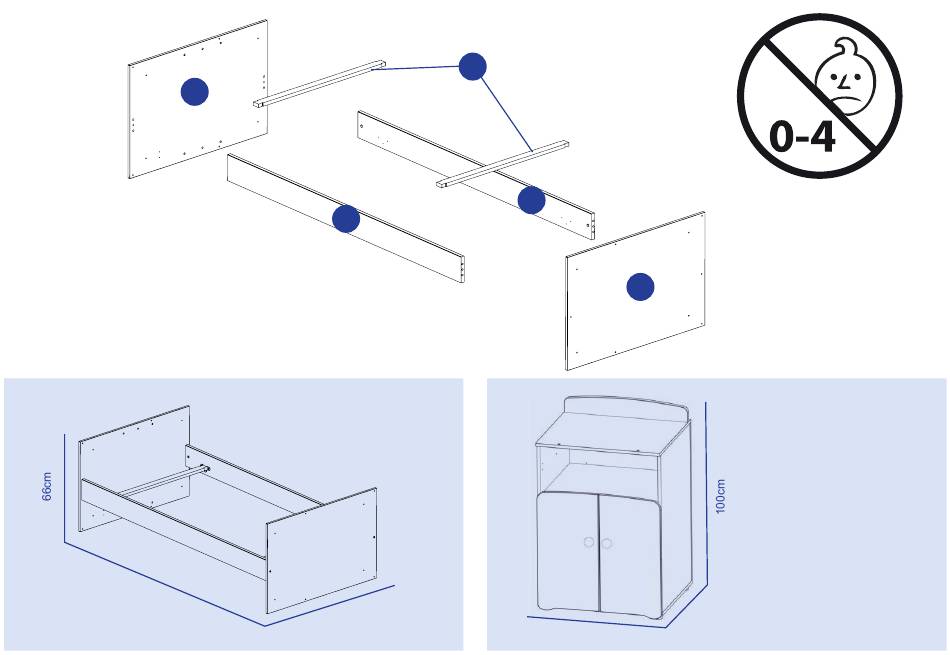 0-4

66cm

100cm