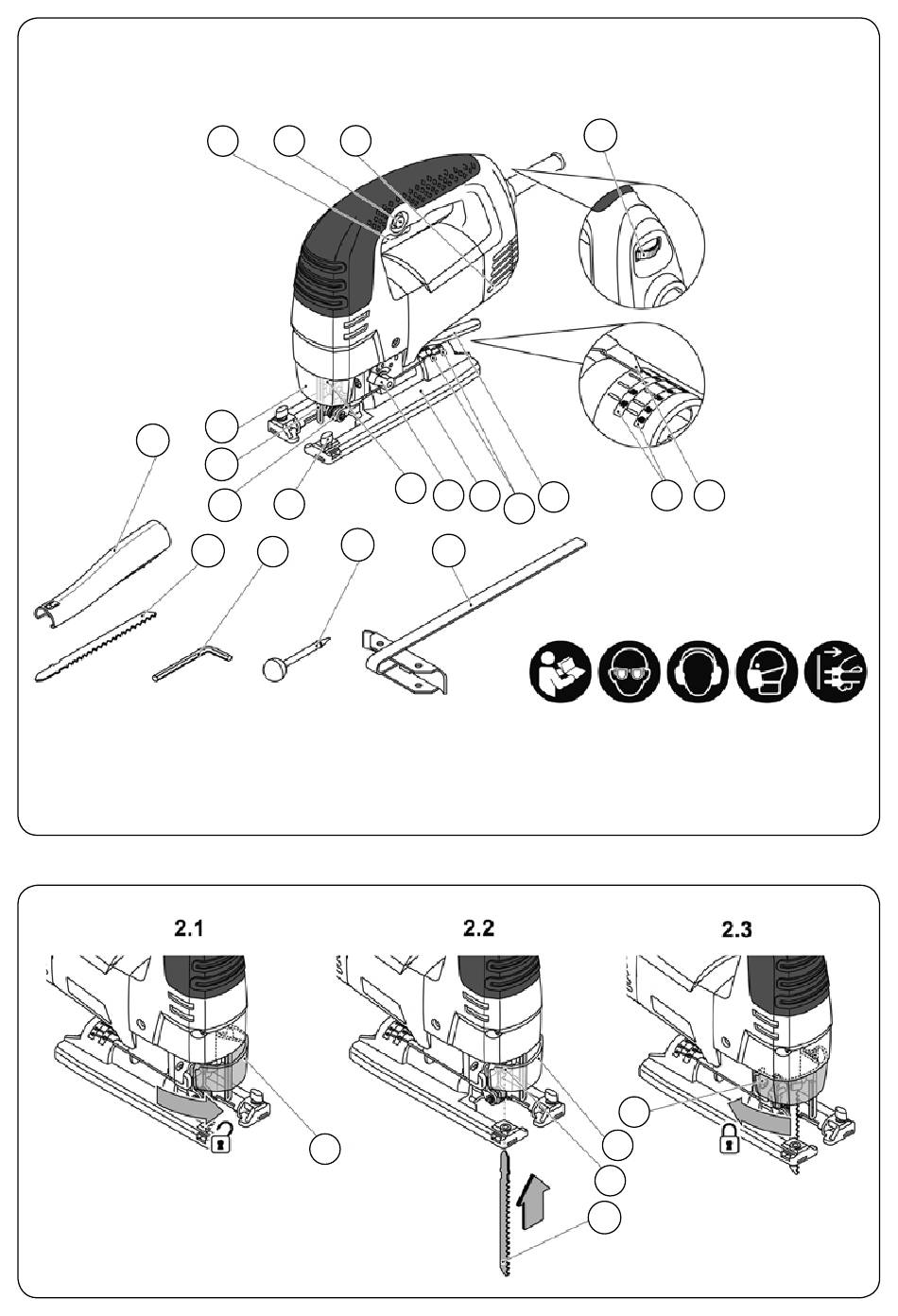 2.1

2.2

2.3