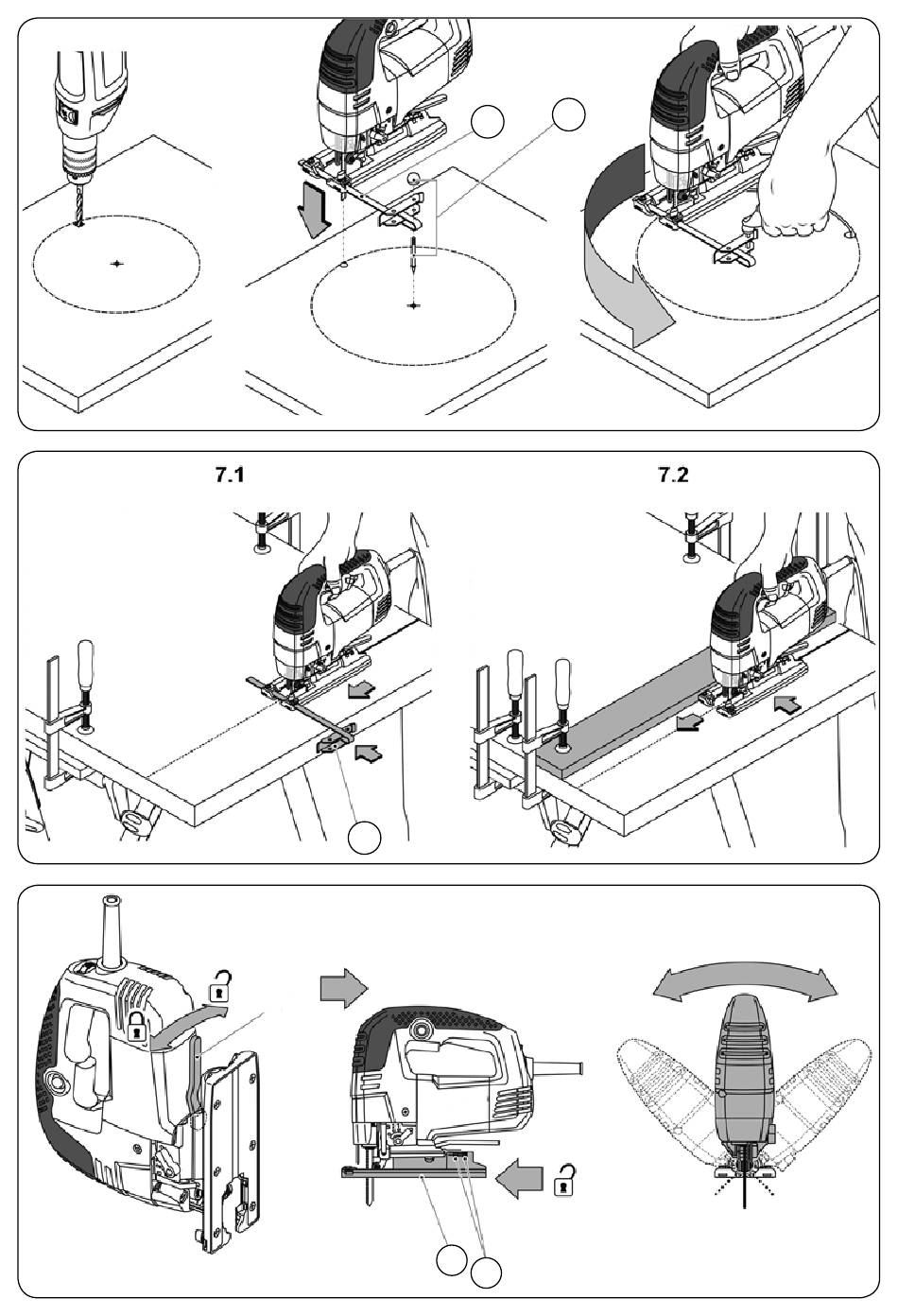 7.1

7.2