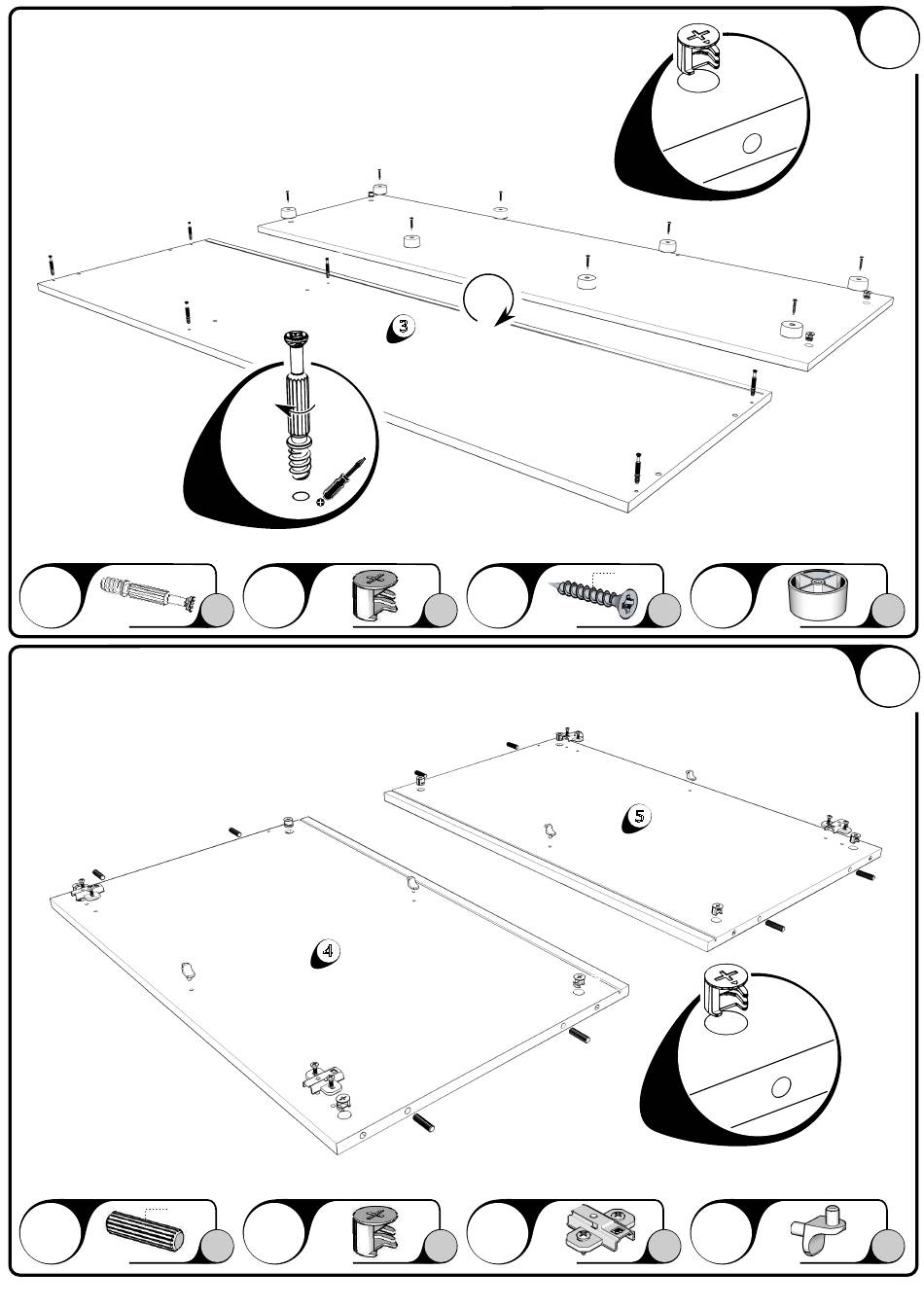 3

5

4