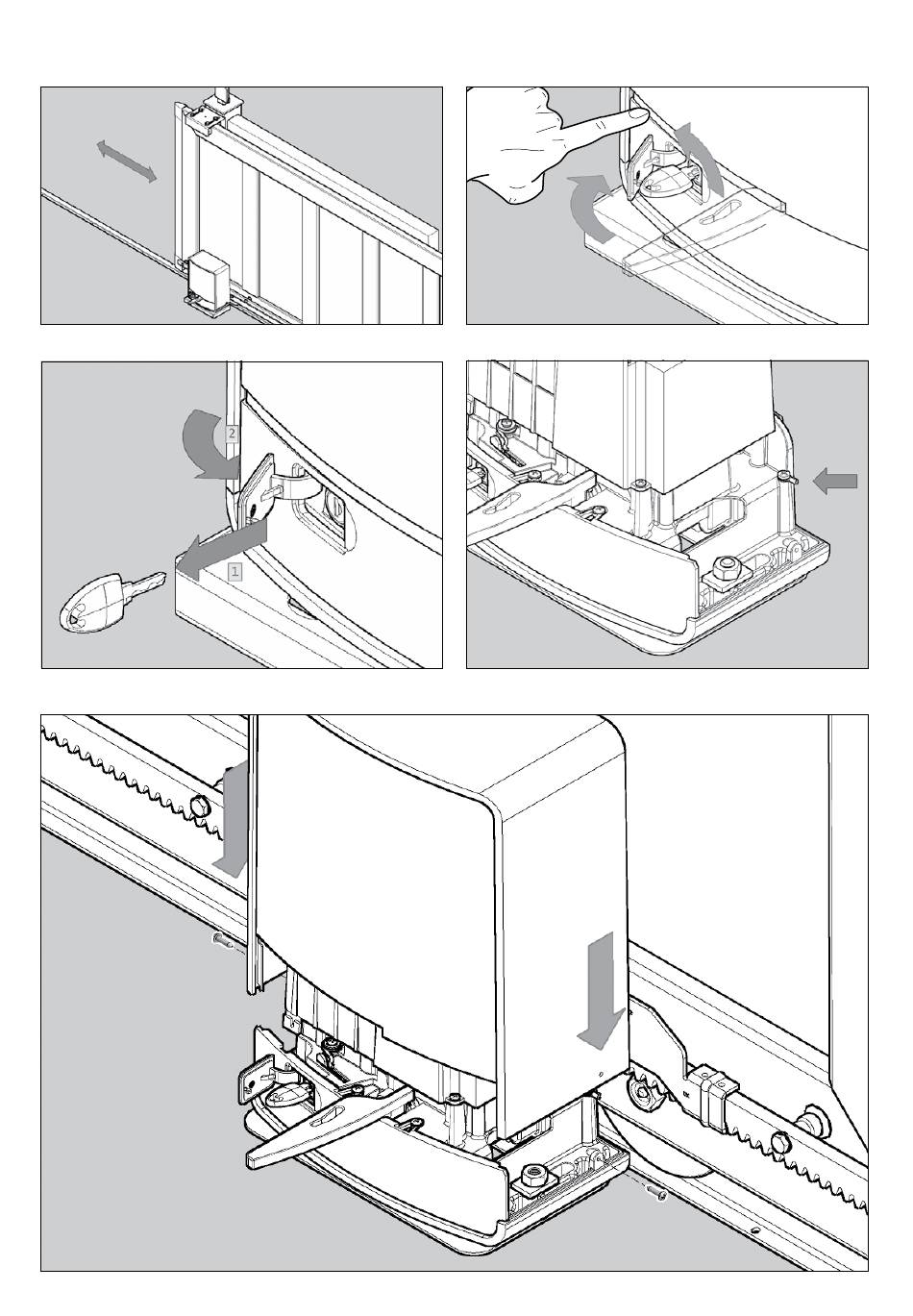 2

1