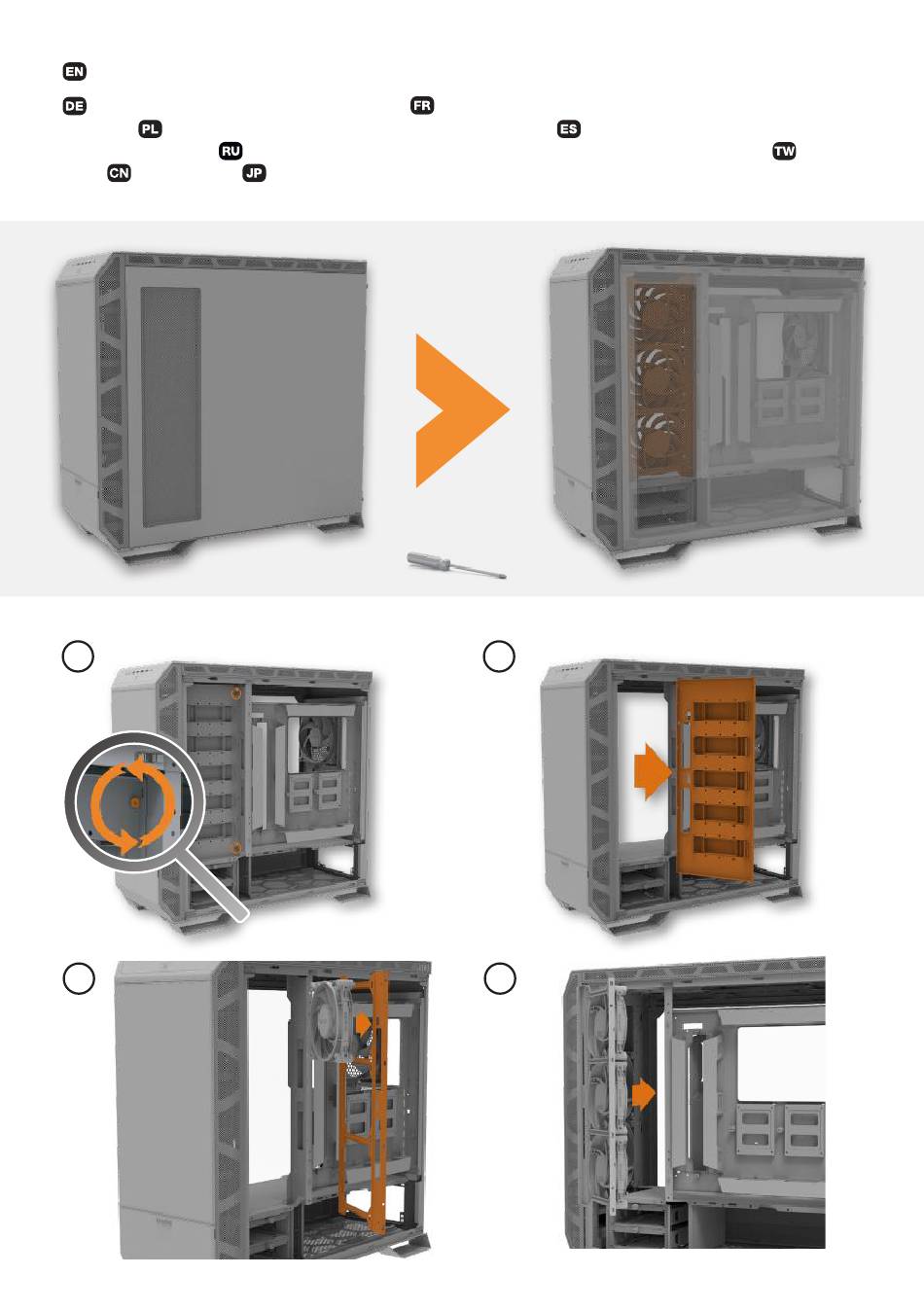 EN

DE FR

PL ES

RU TW

CN JP