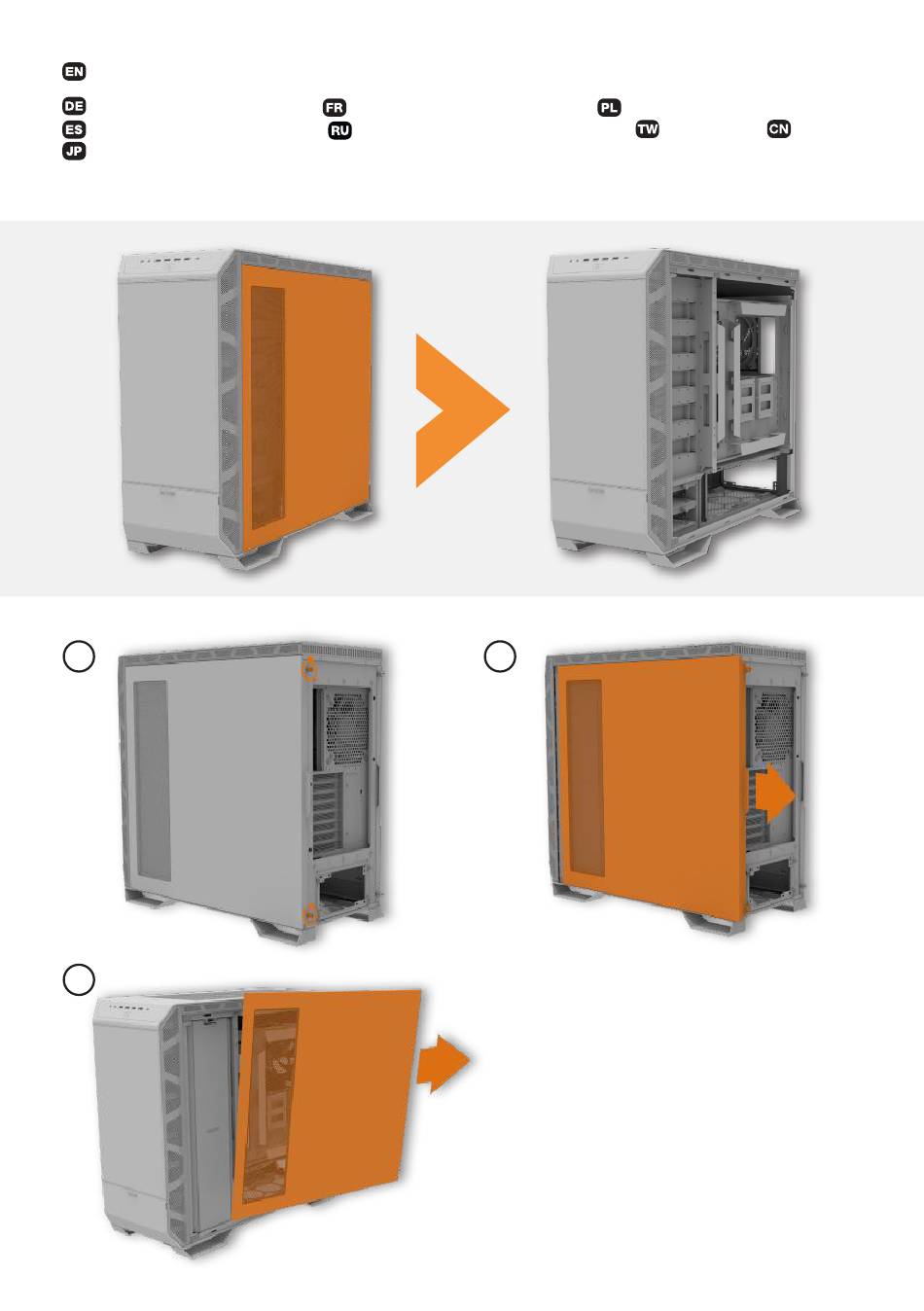 EN

DE FR PL
ES RU TW CN
JP