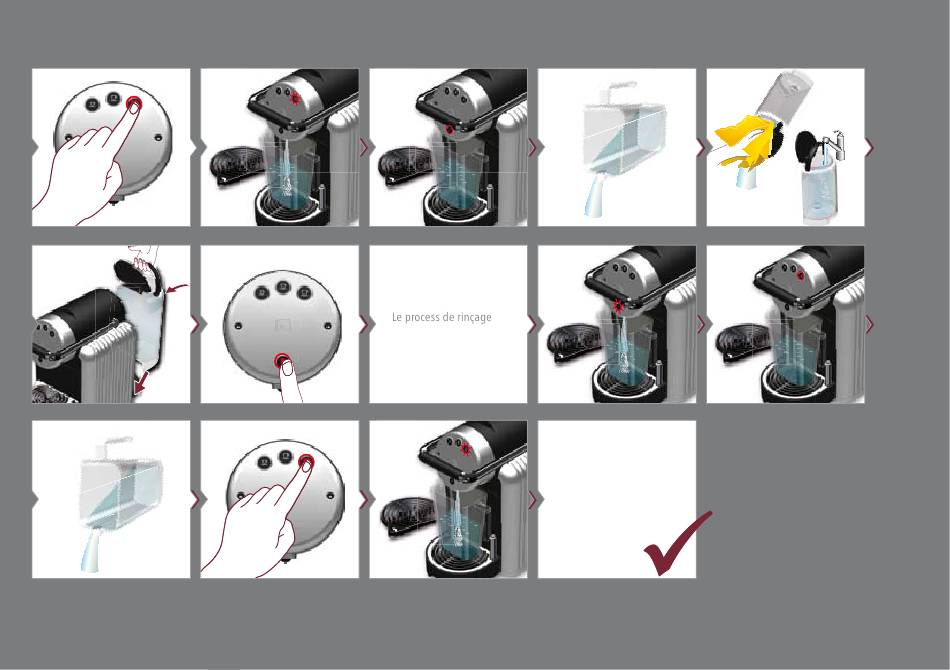 Le process de rinçage