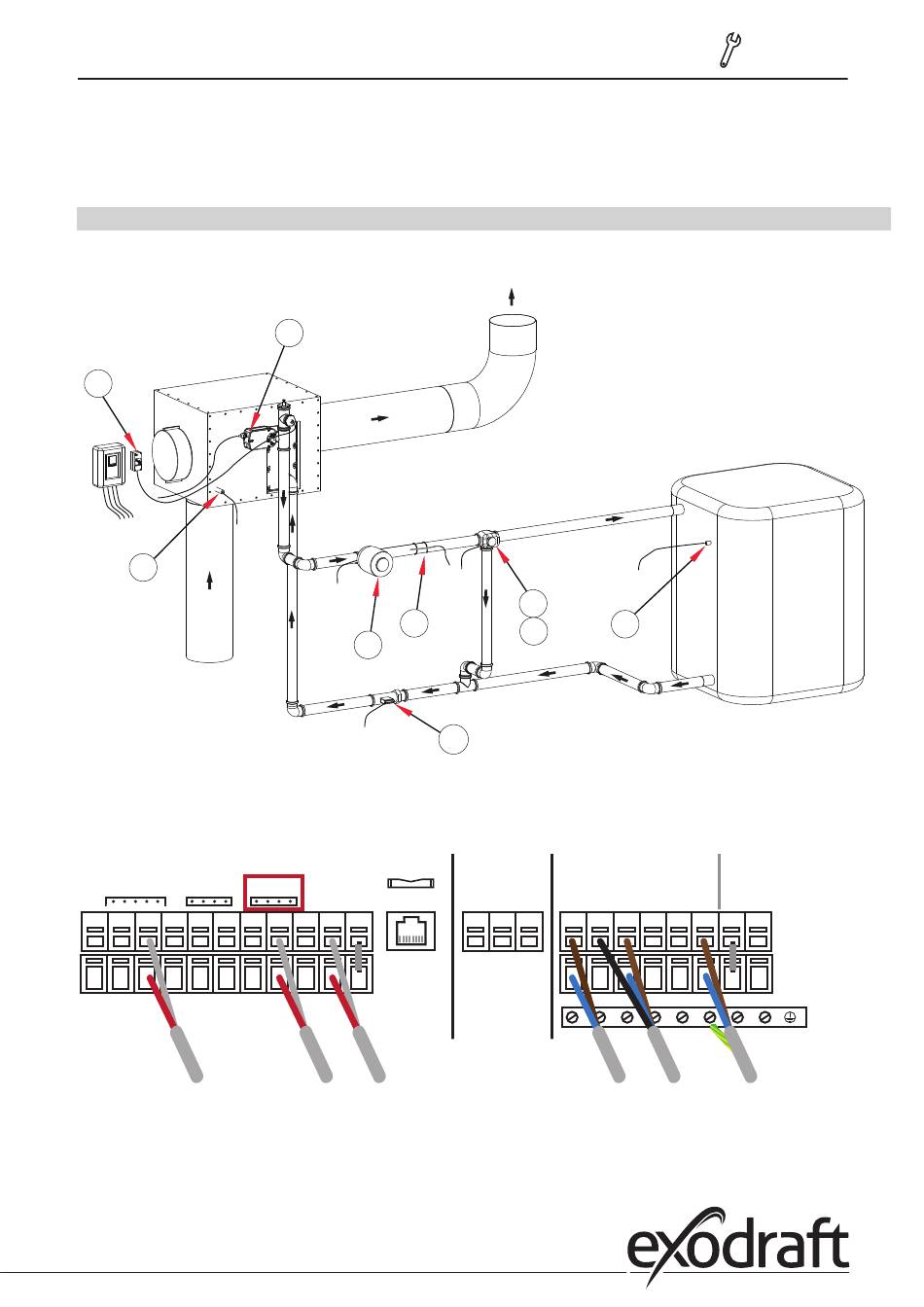 exodraft