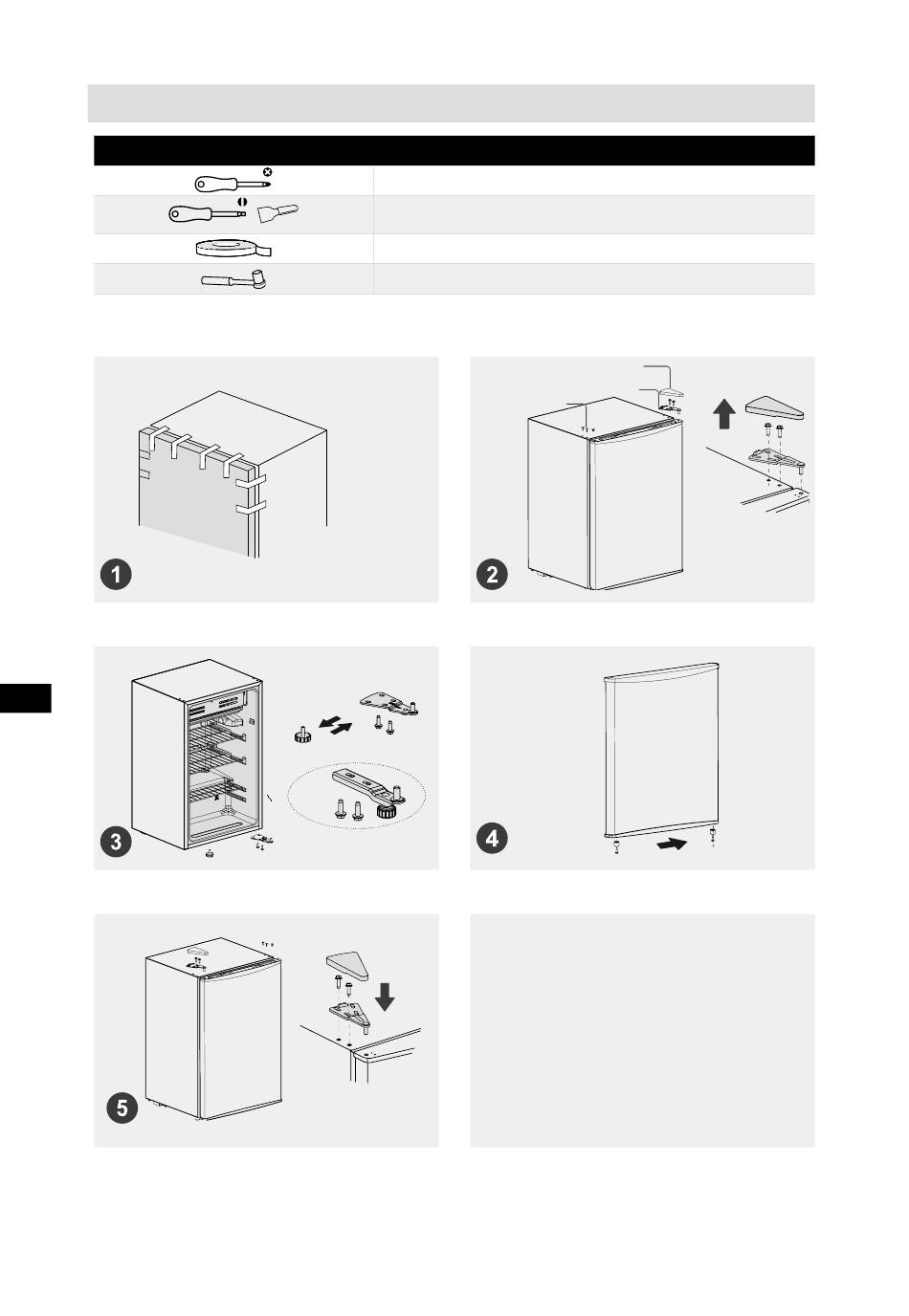 1

2

3

4

5