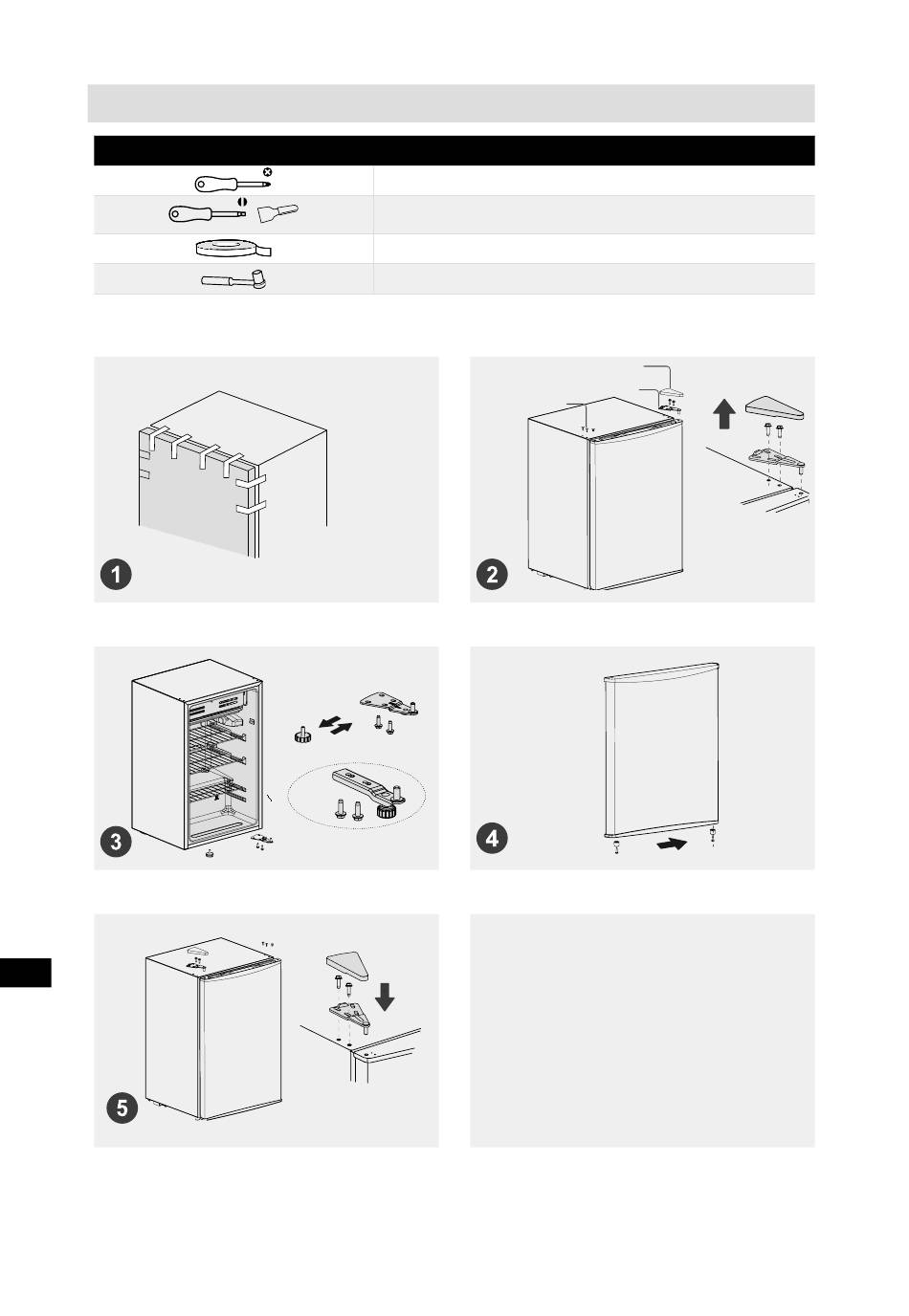 1

2

3

4

5