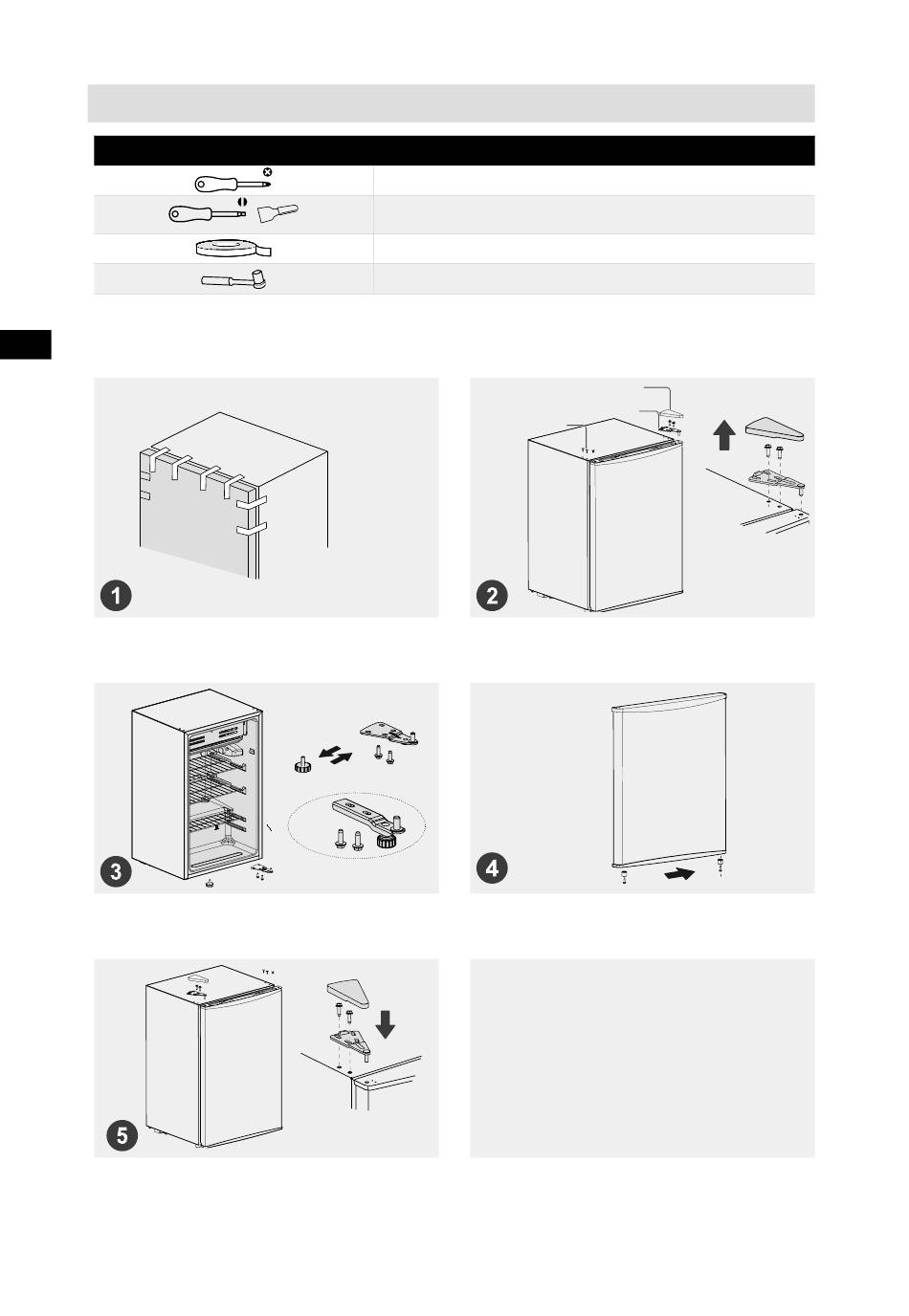 1

2

3

4

5