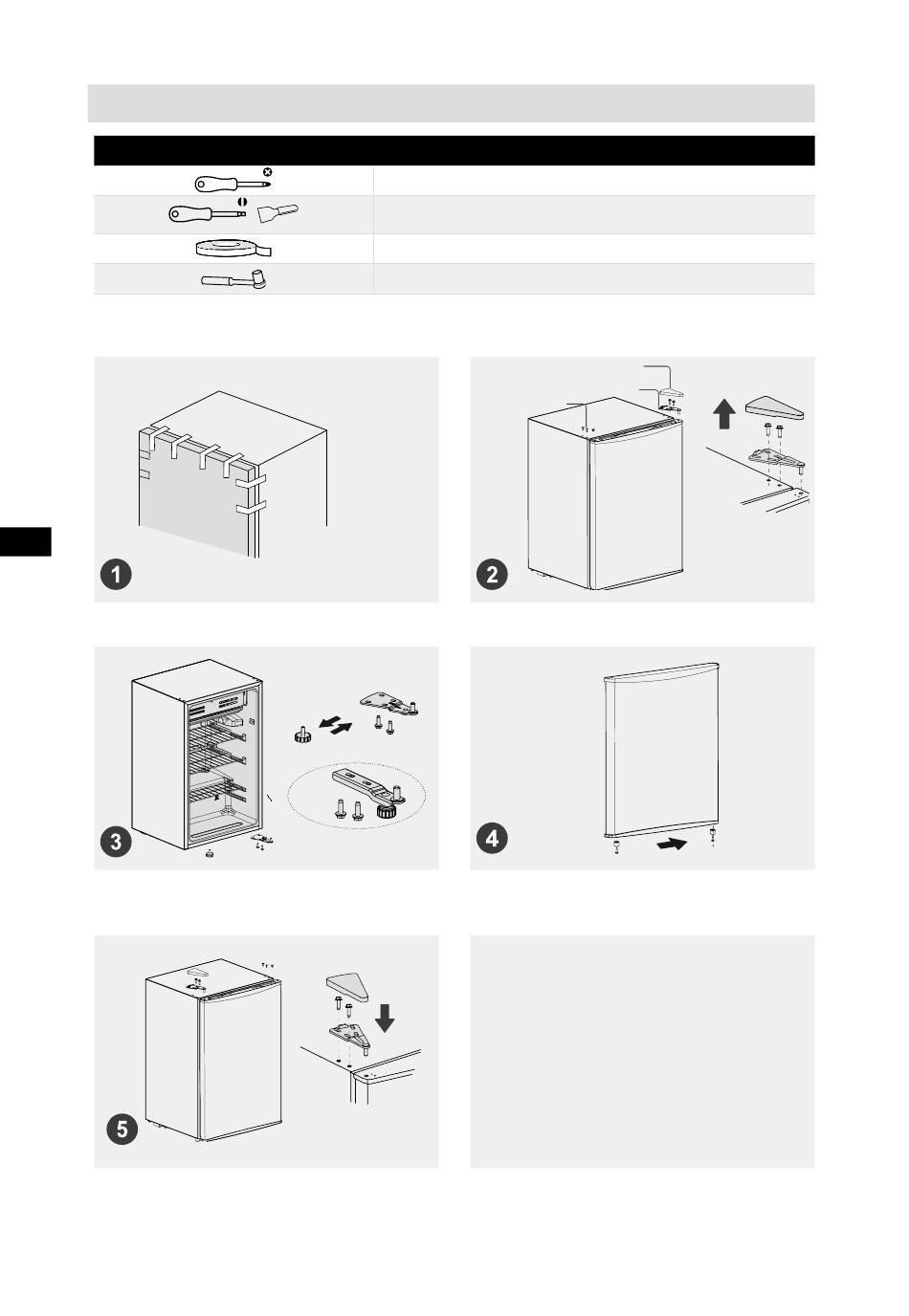 1

2

3

4

5