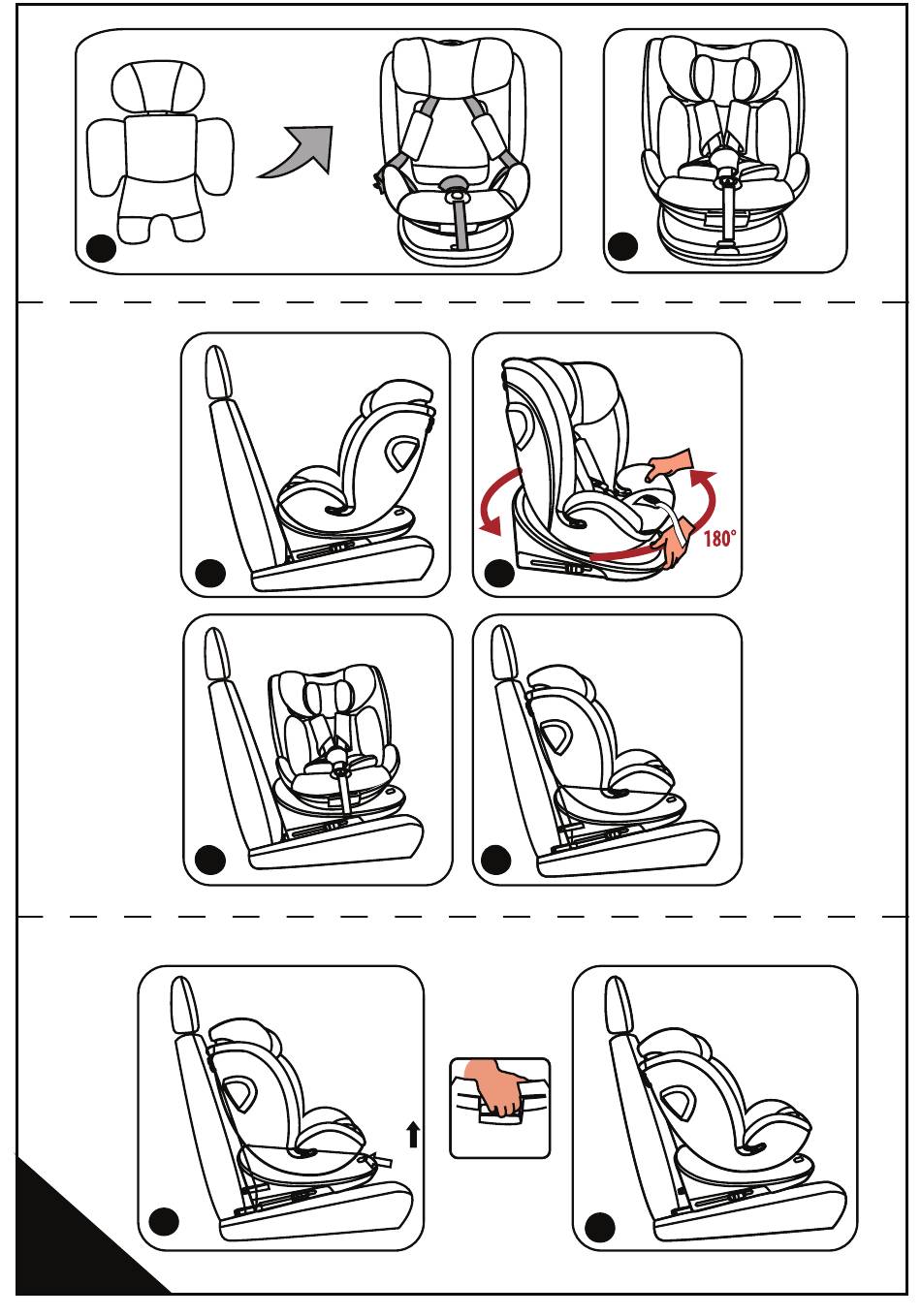 180°