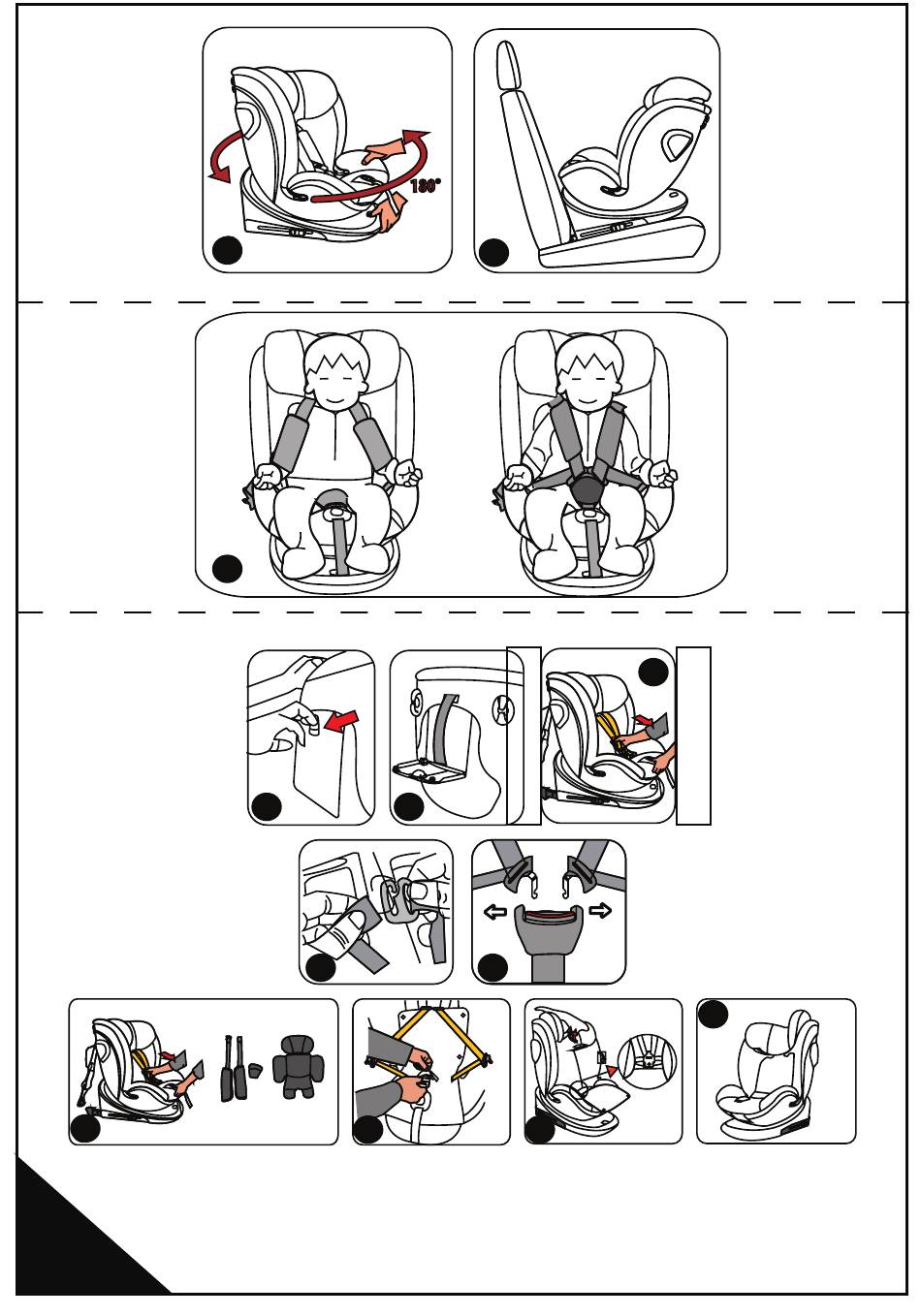 180°