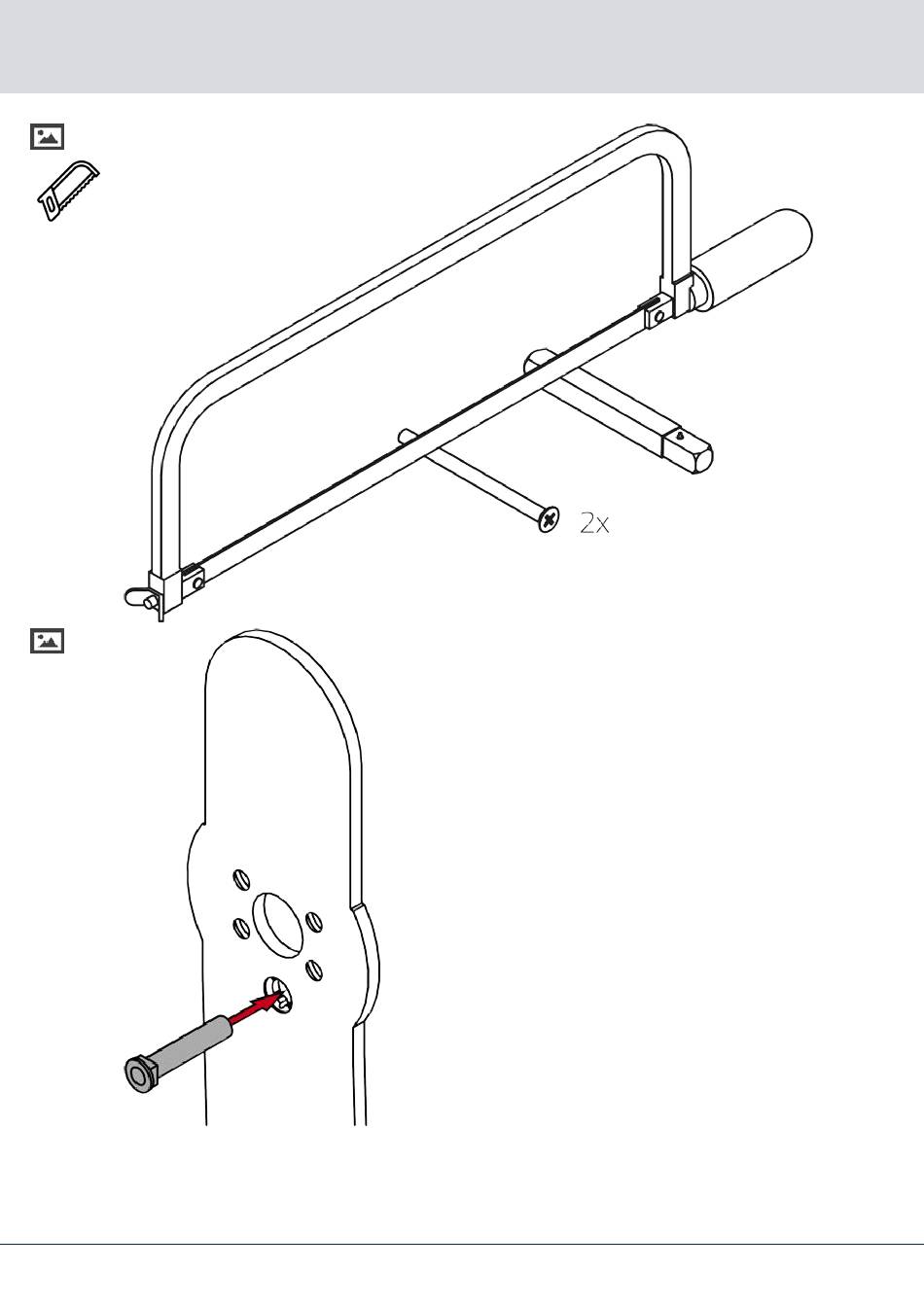 2x