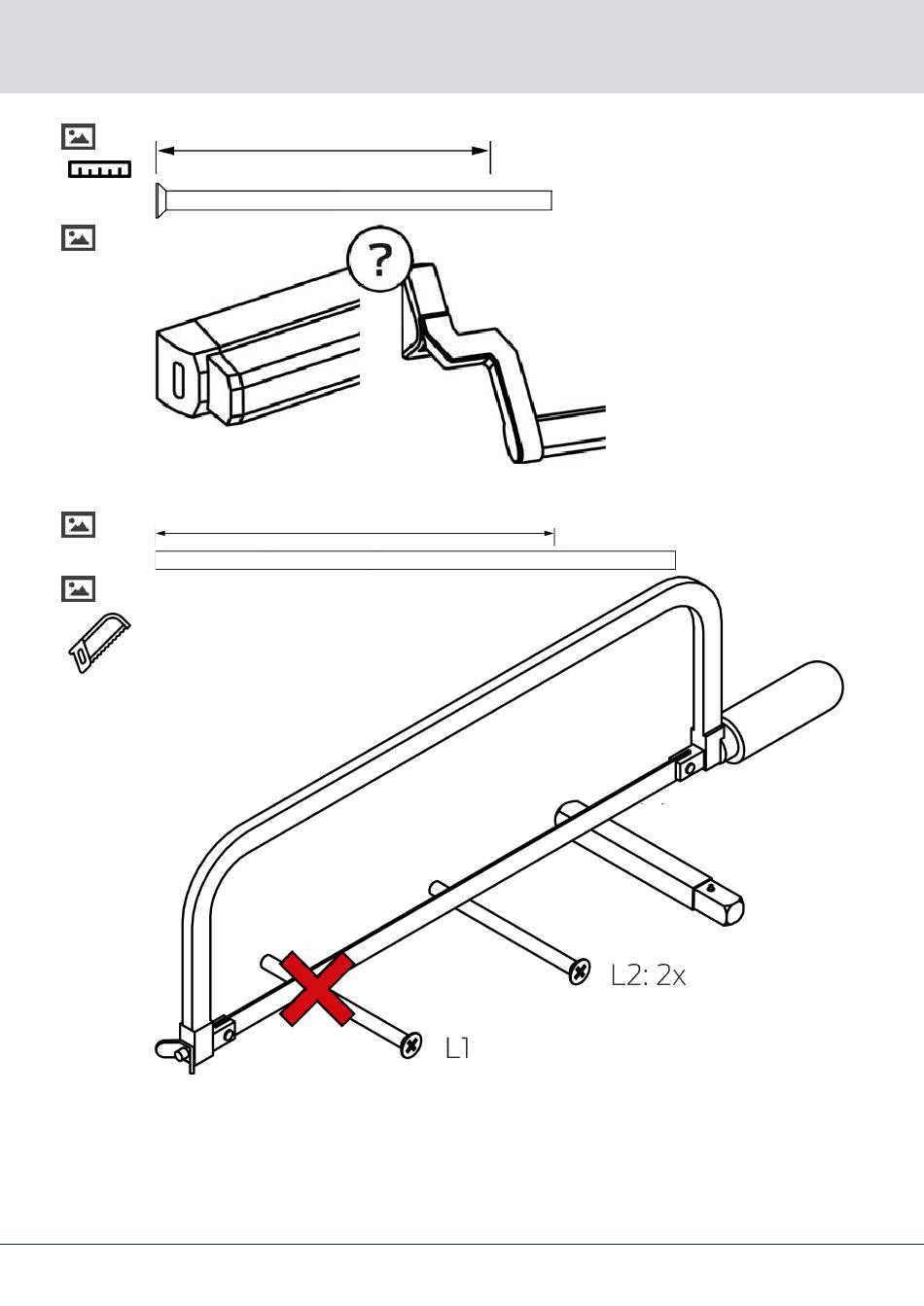 ?

L2: 2x

L1