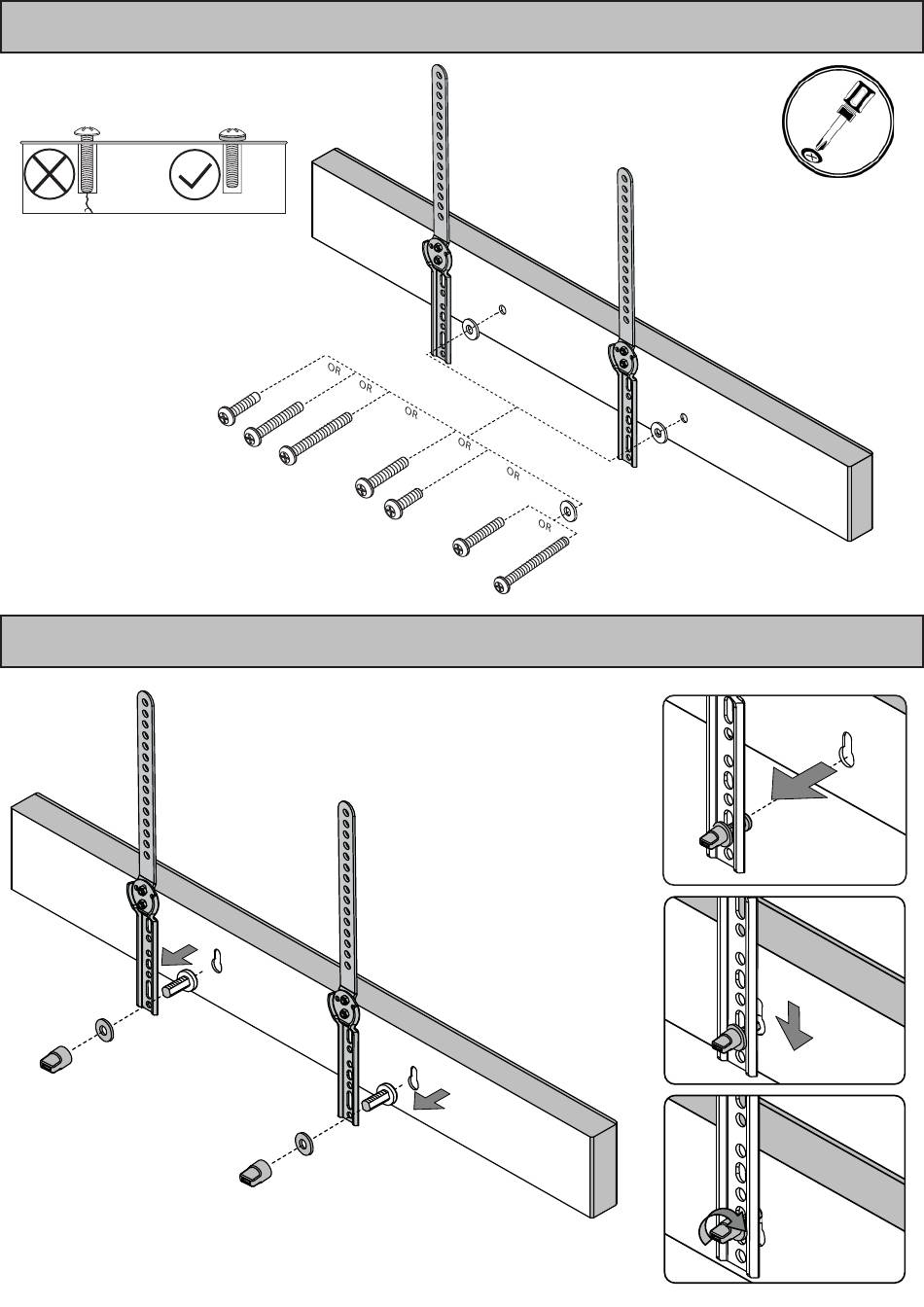 OR

OR

OR

OR

OR

OR