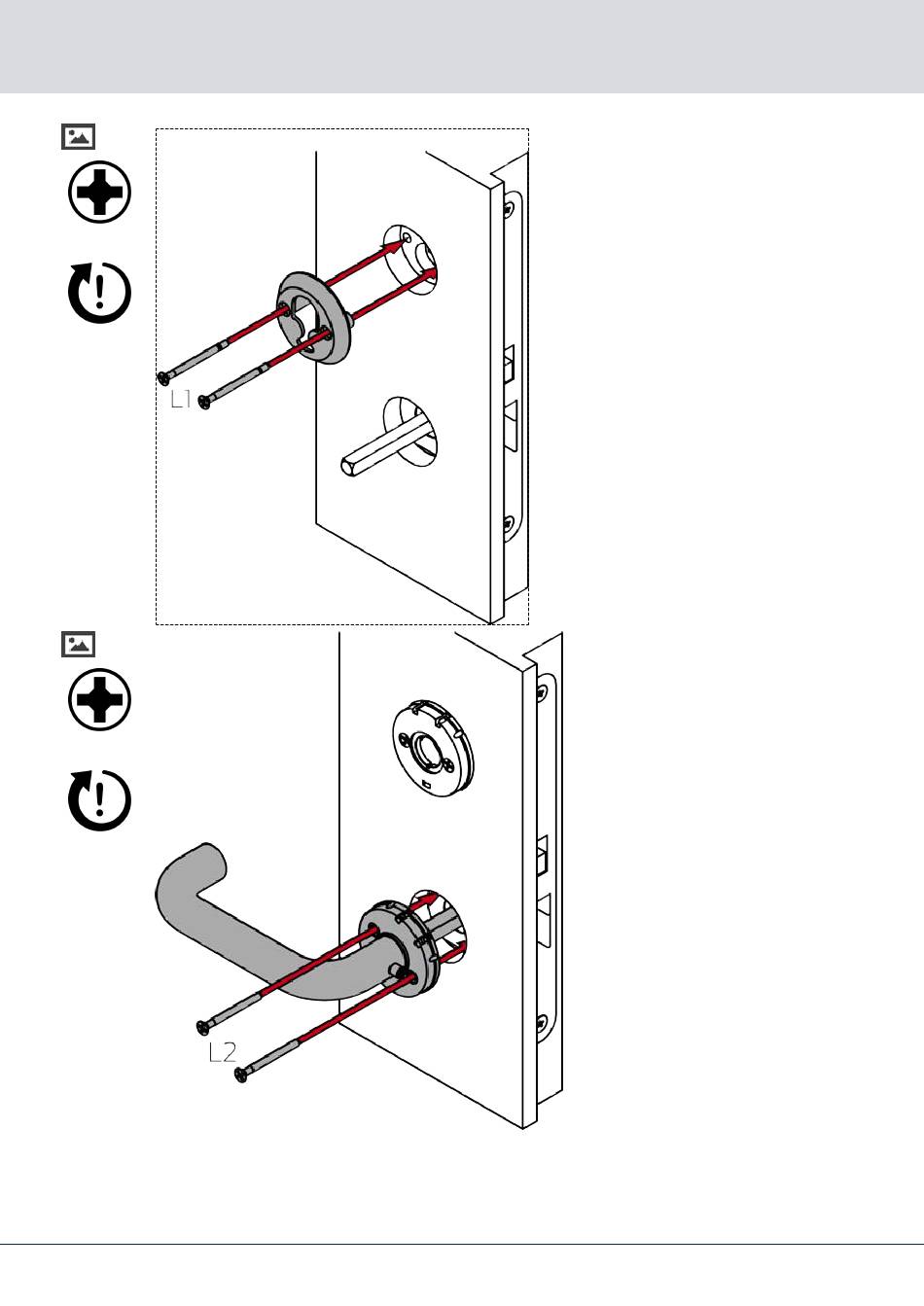 L1

L2