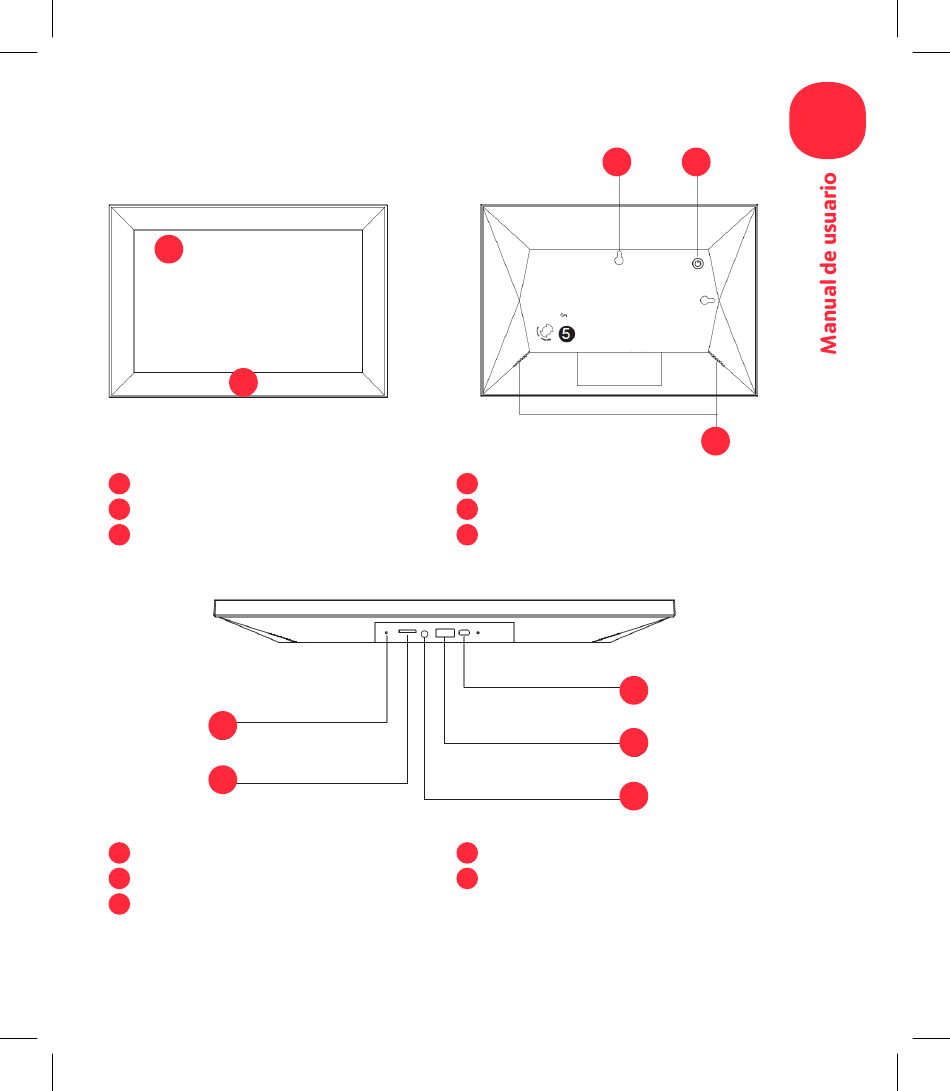 Manual de usuario

5