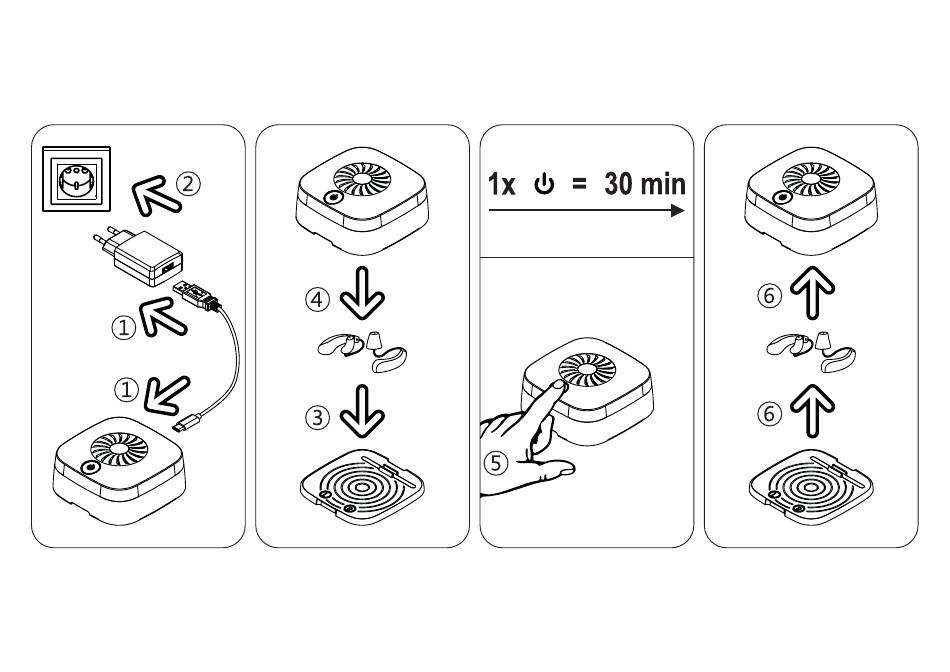 ② ① ①

④ ③

1x ⏻ = 30 min

⑤

⑥ ⑥