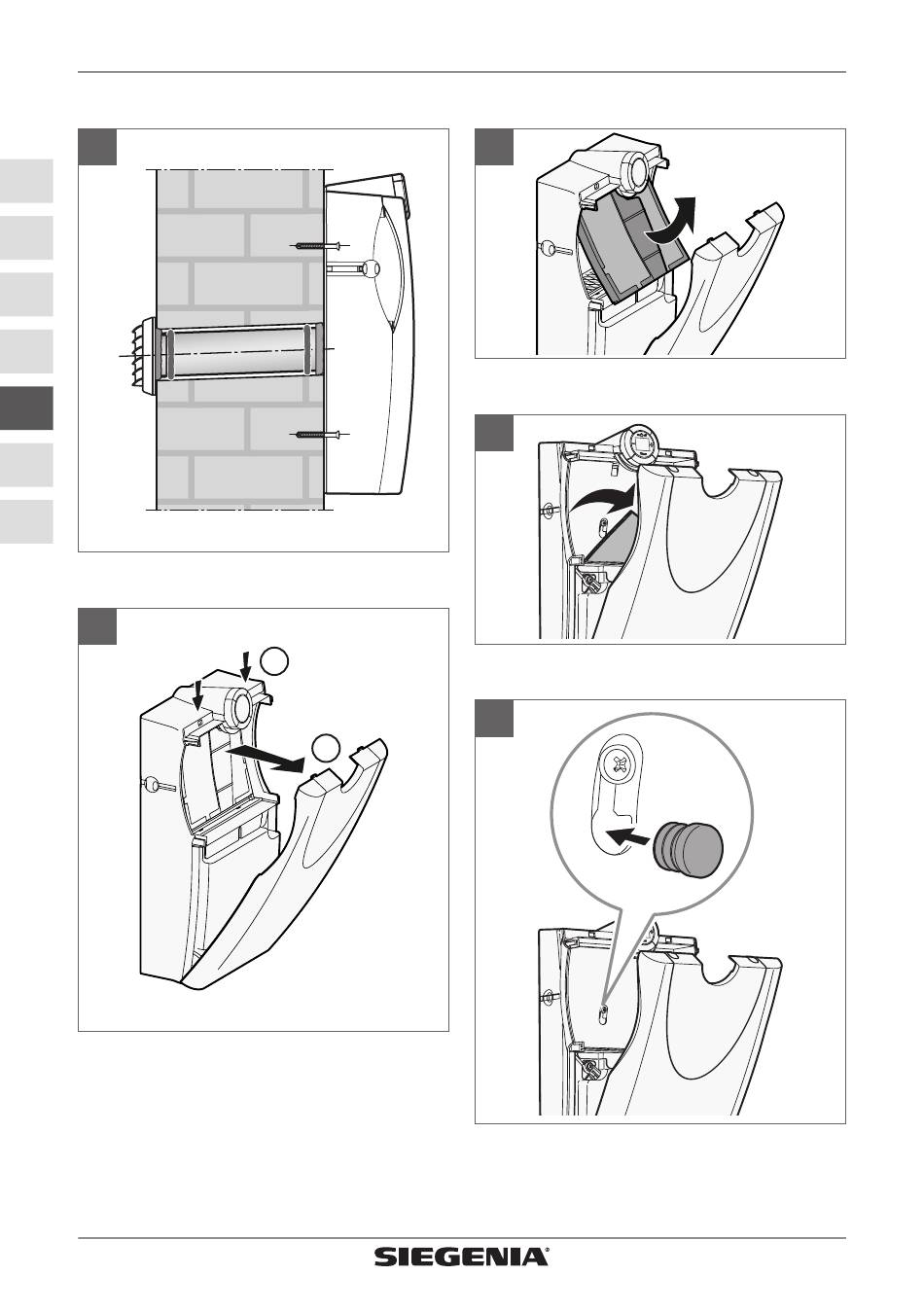 SIEGENIA®