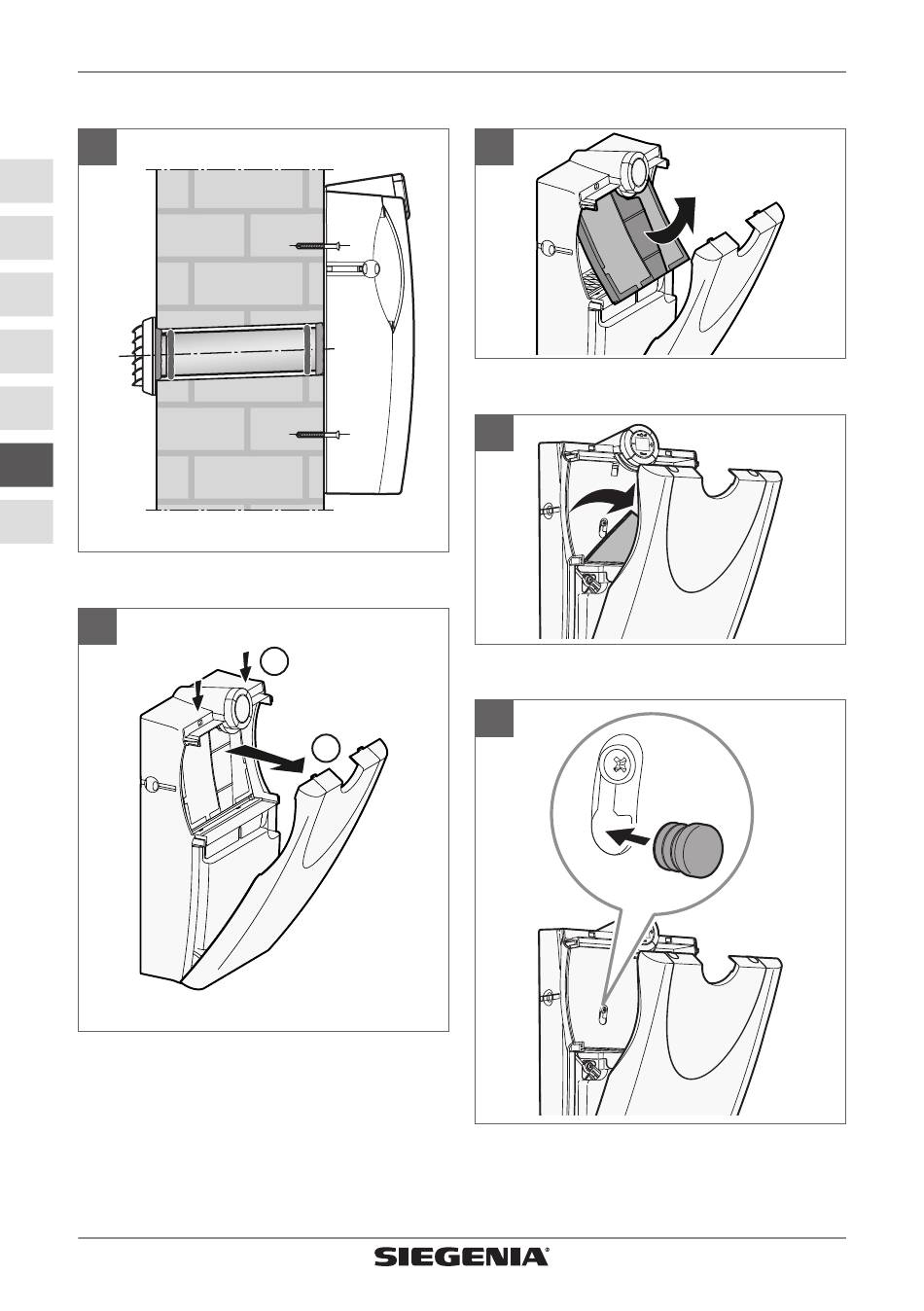 SIEGENIA®