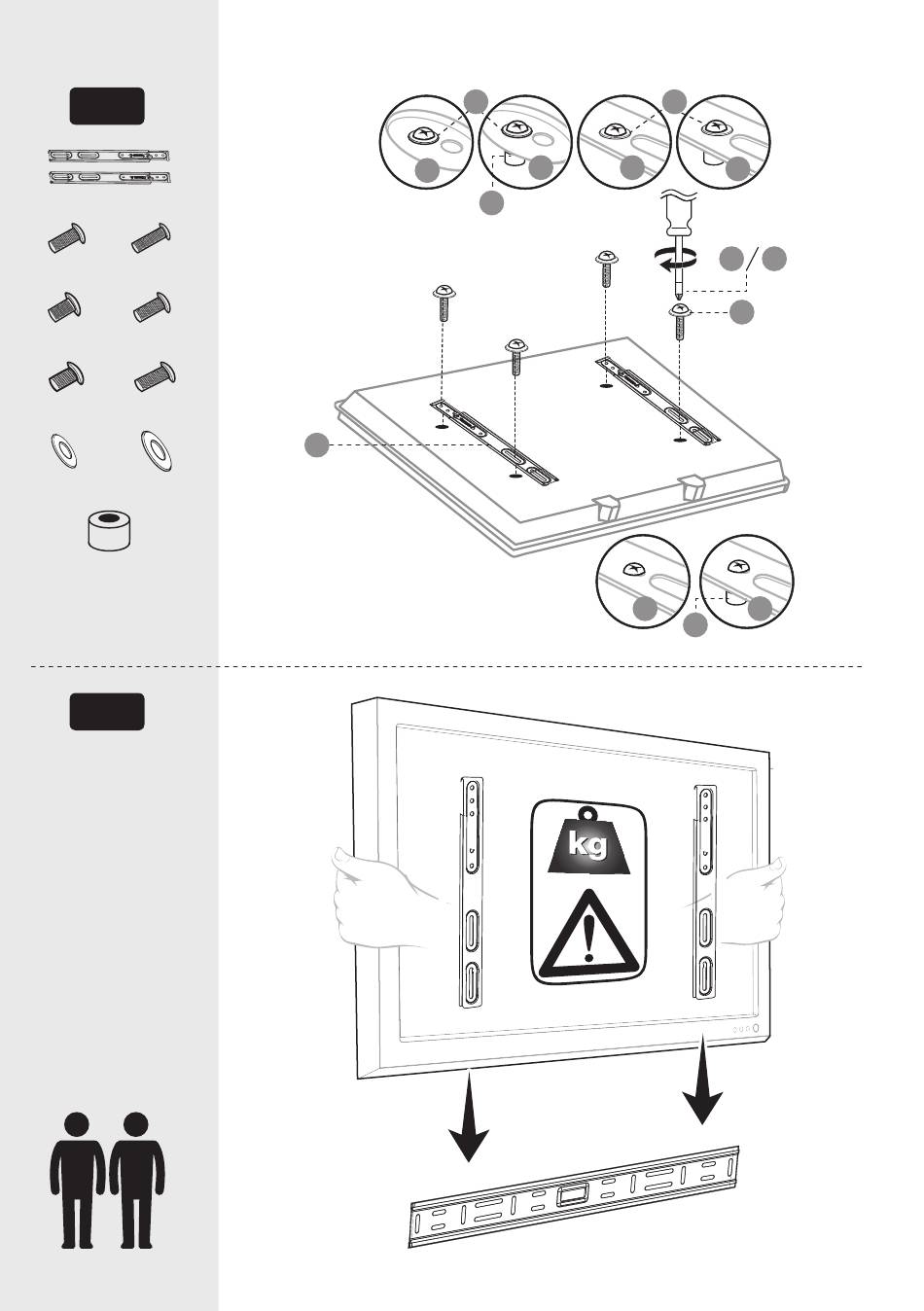 kg