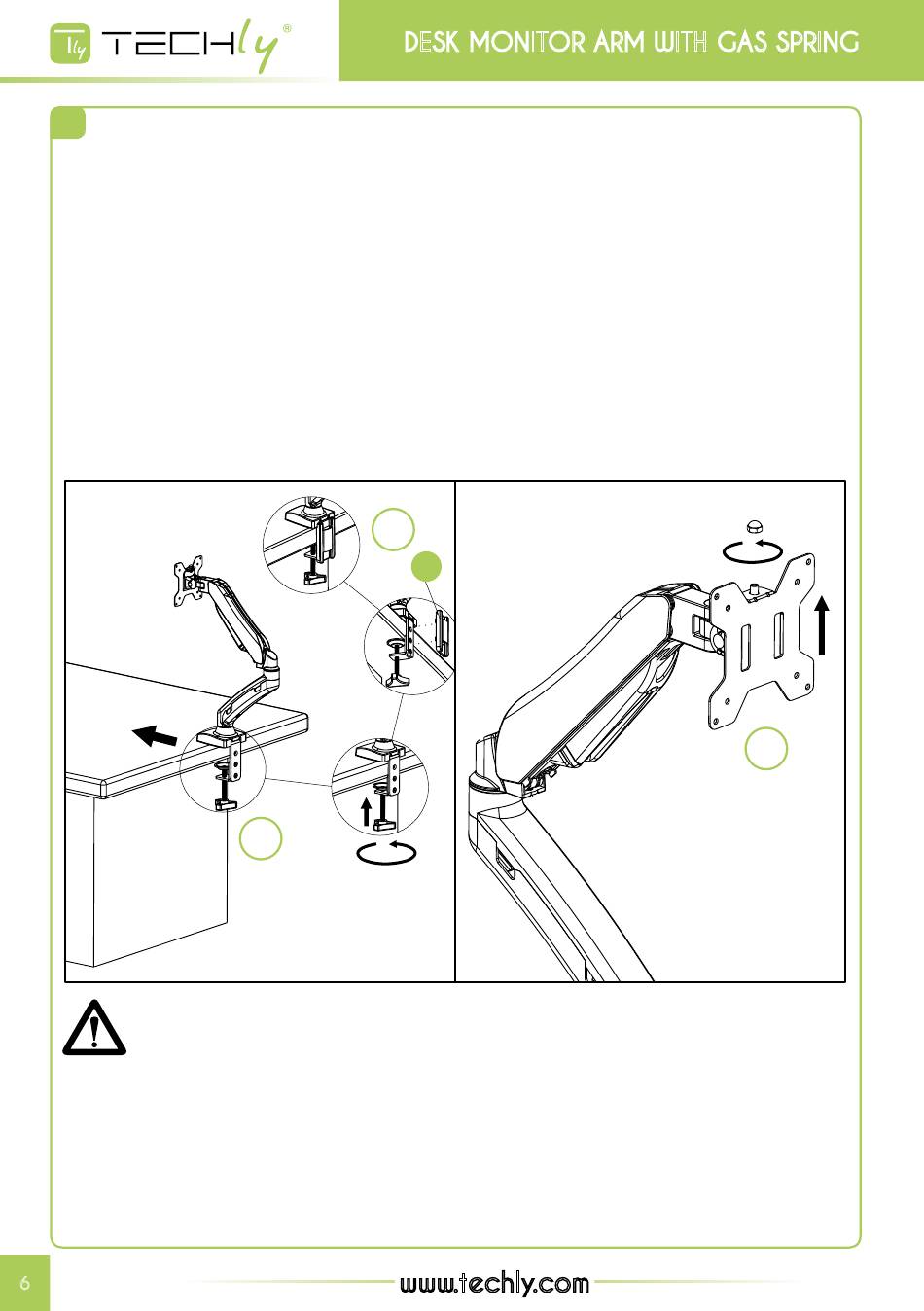 Tly TECHly®

DESK MONITOR ARM WITH GAS SPRING

6

www.techly.com