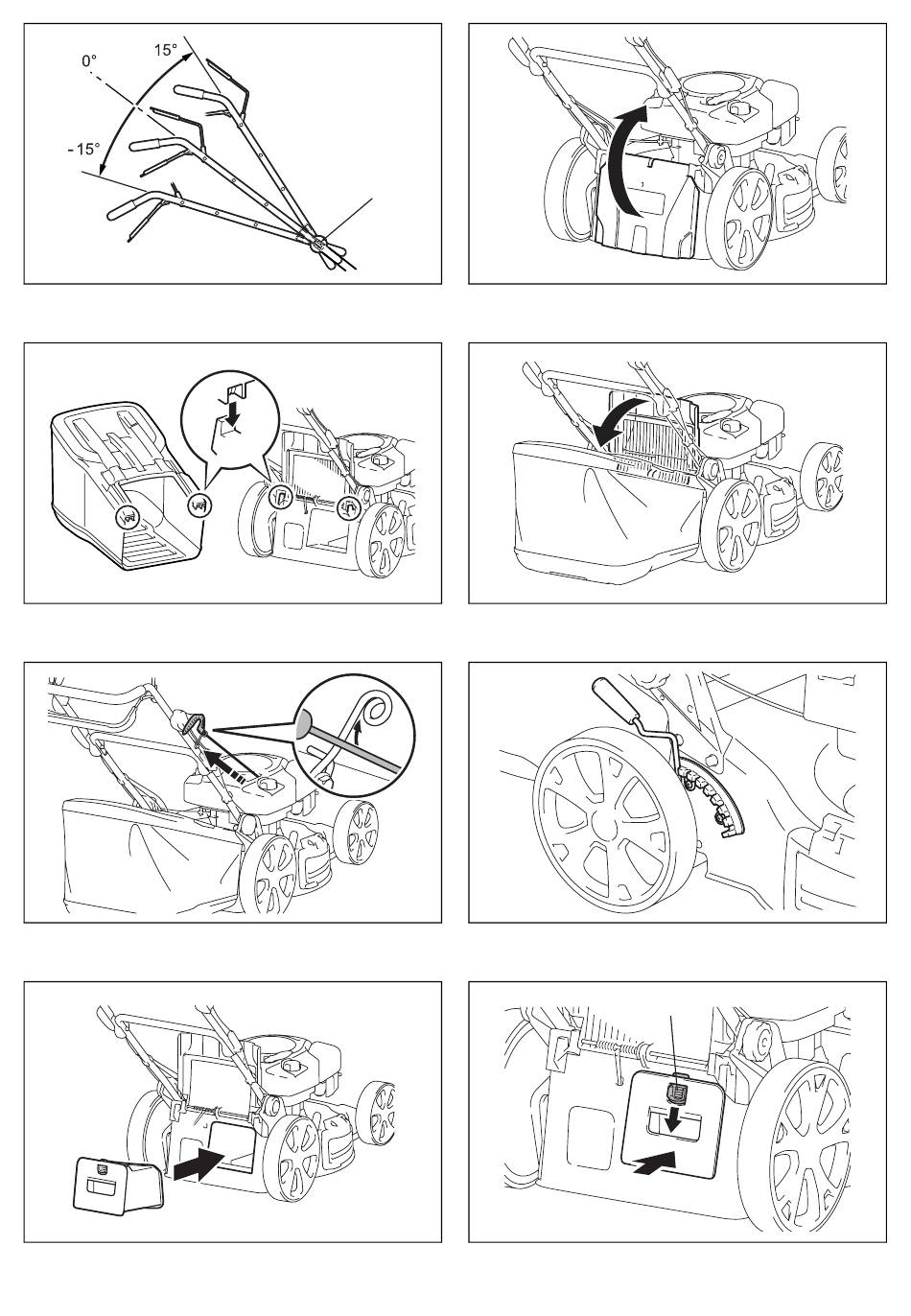 15°
0°
-15°