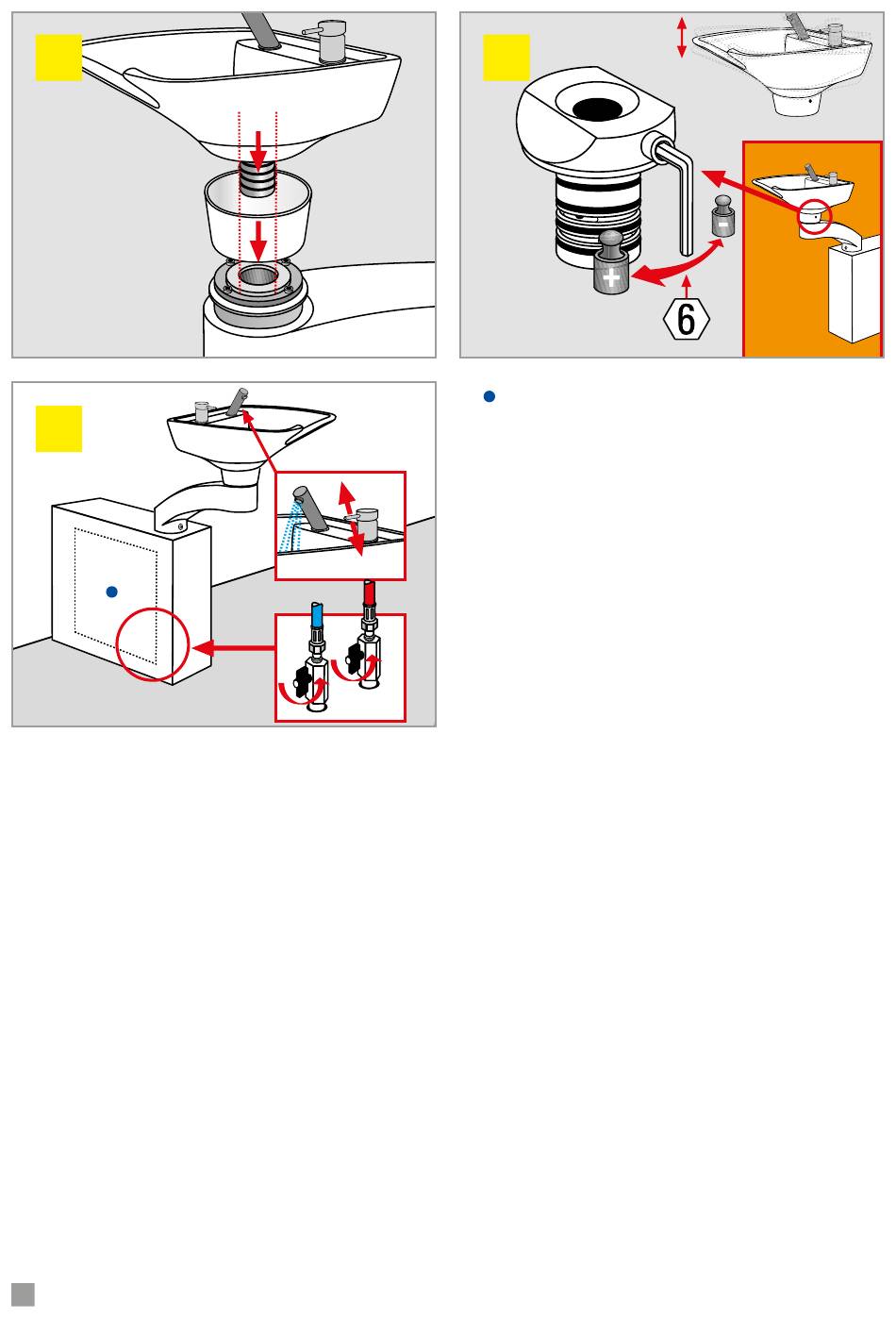 +
-
6