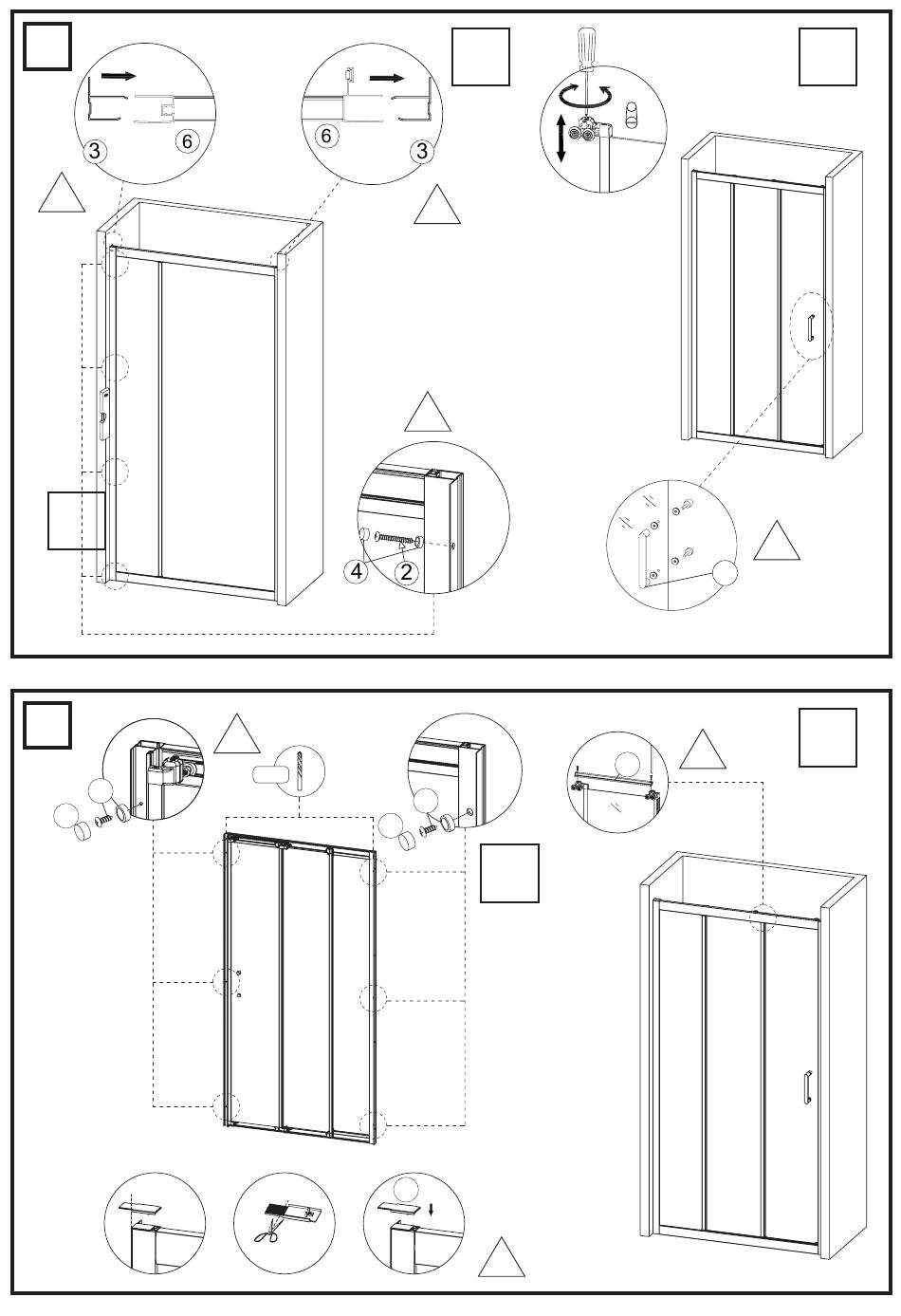 3
6
6
3
4
2