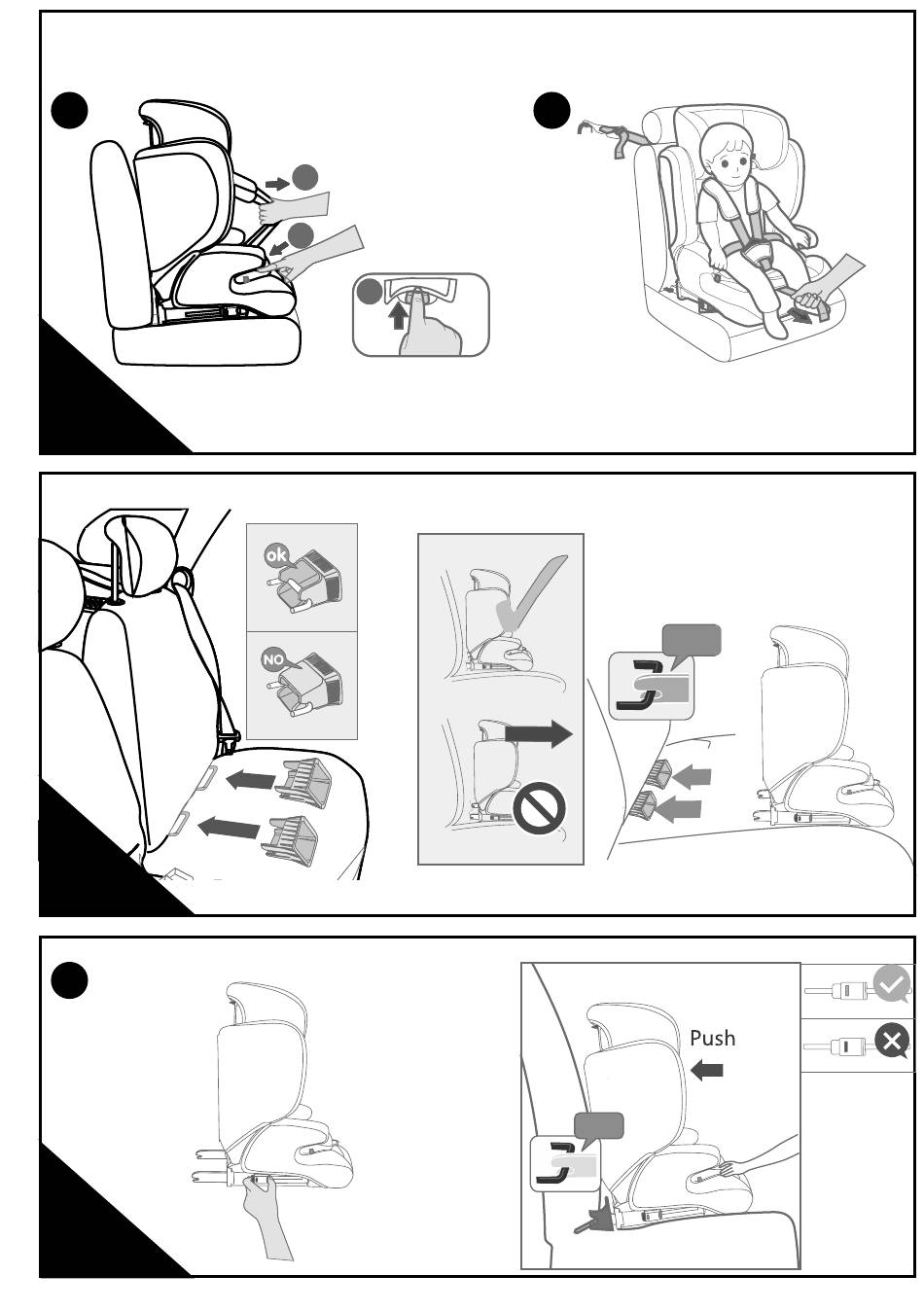 ok

NO

Push