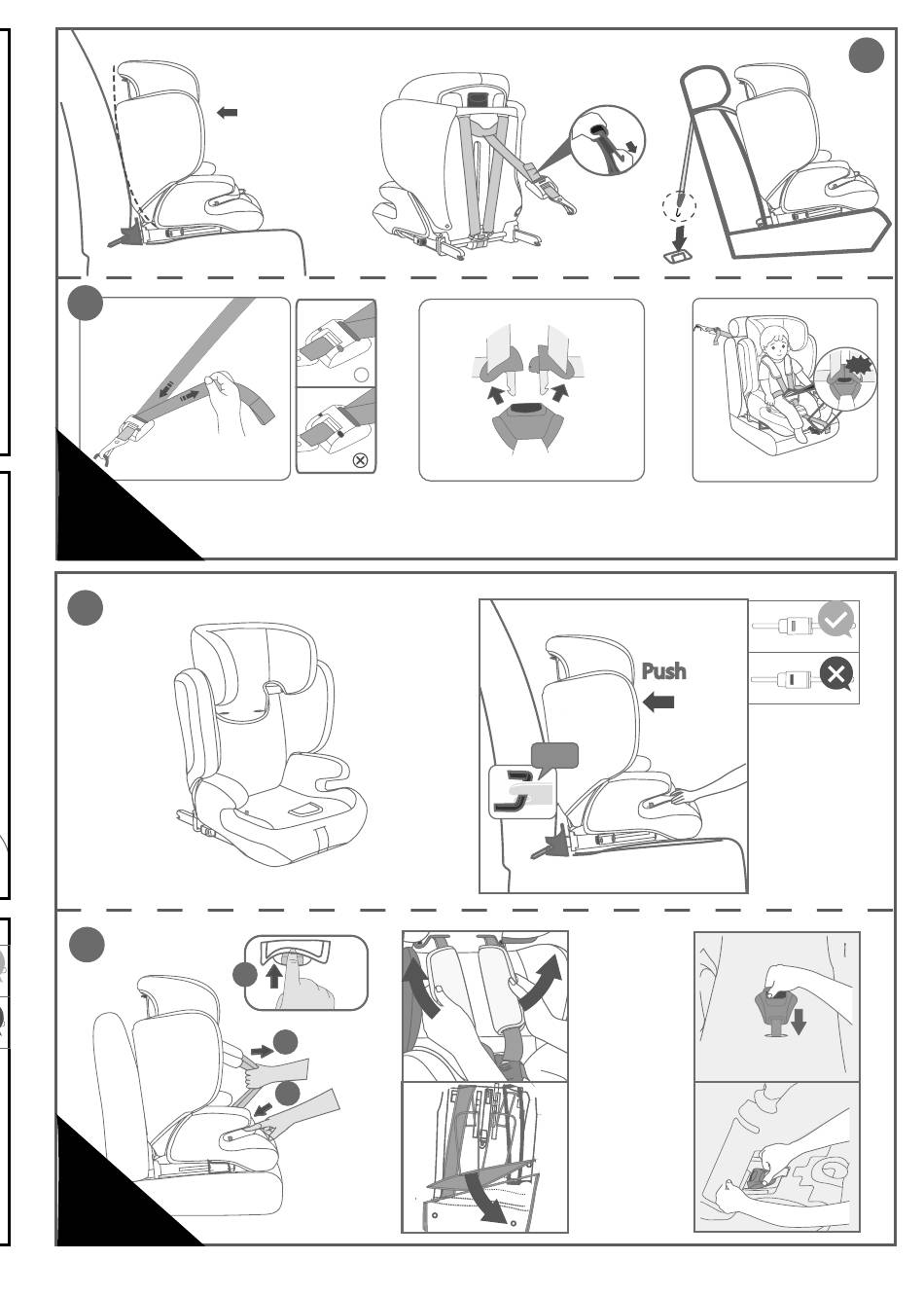 Push