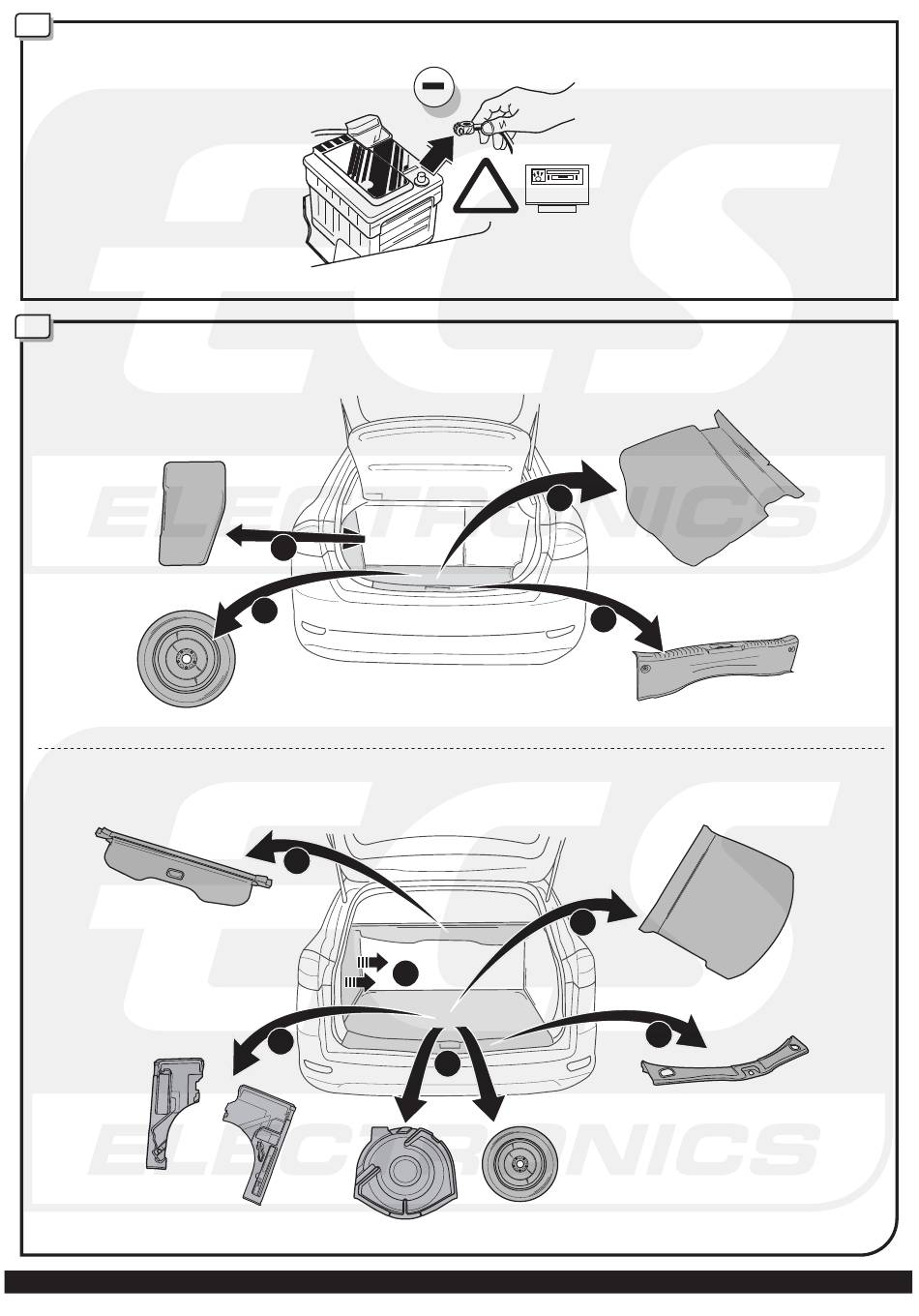 ECS ELECTRONICS

ECS ELECTRONICS