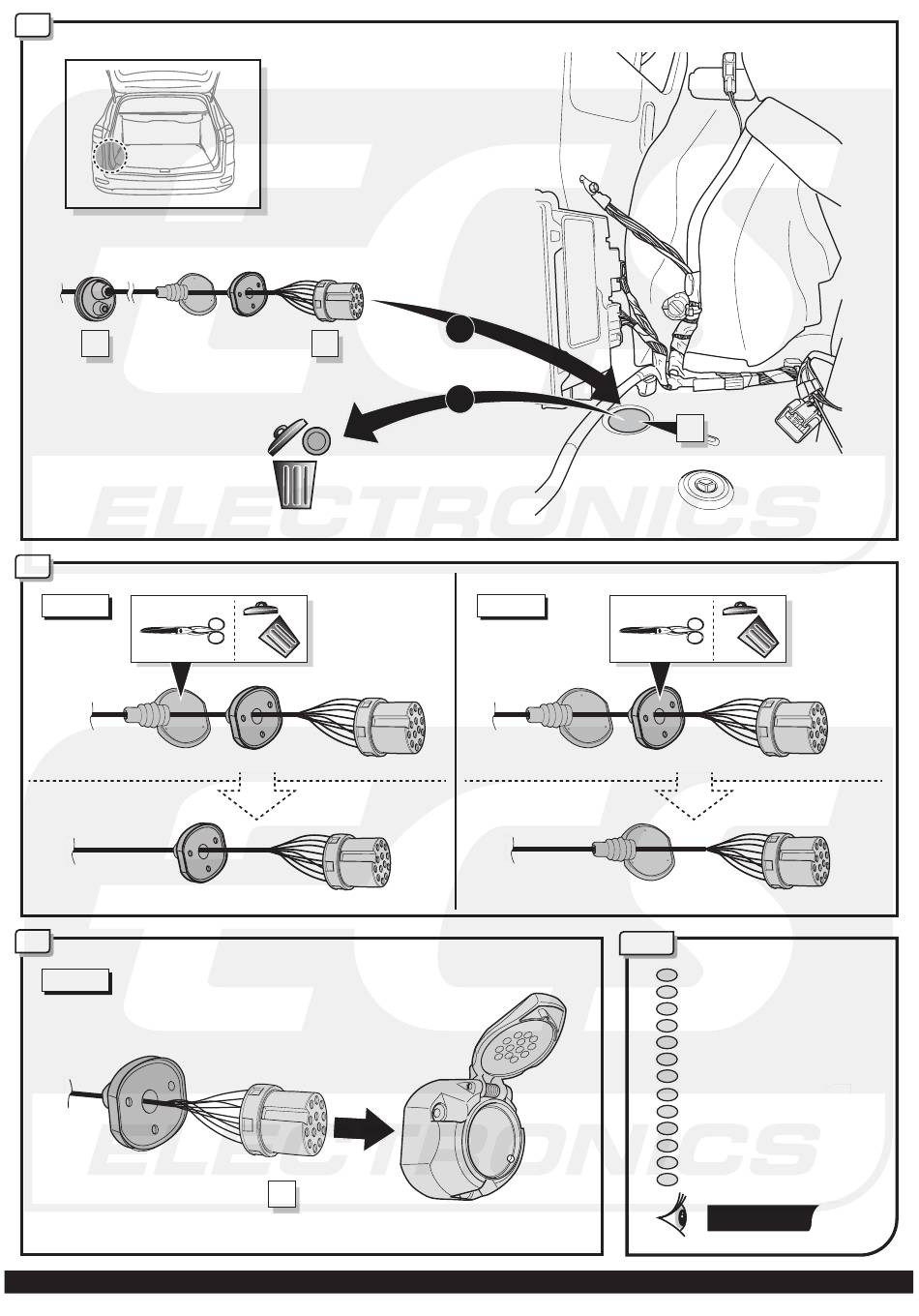 ECS ELECTRONICS

ECS ELECTRONICS