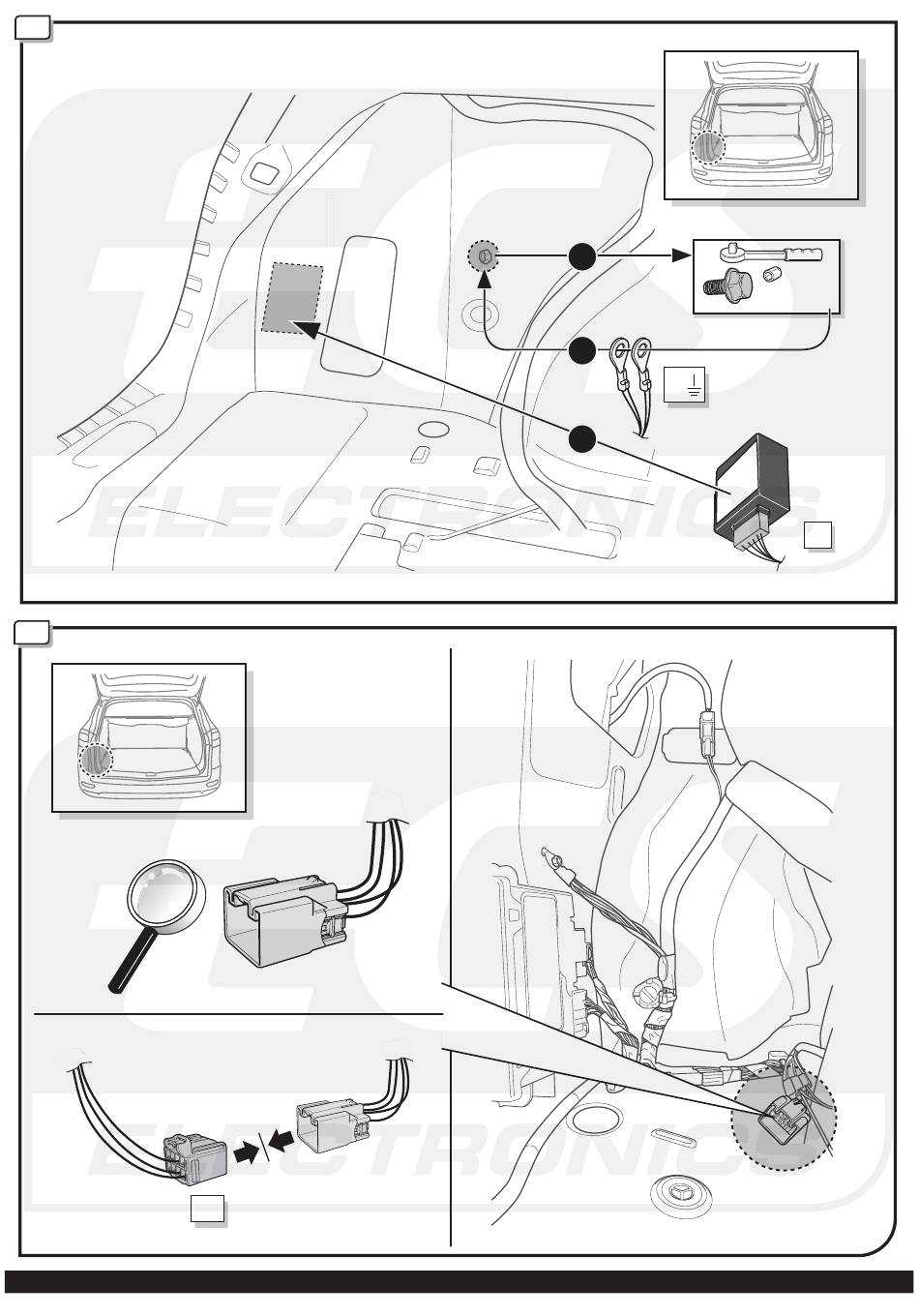 ECS
ELECTRONICS

ECS
ELECTRONICS