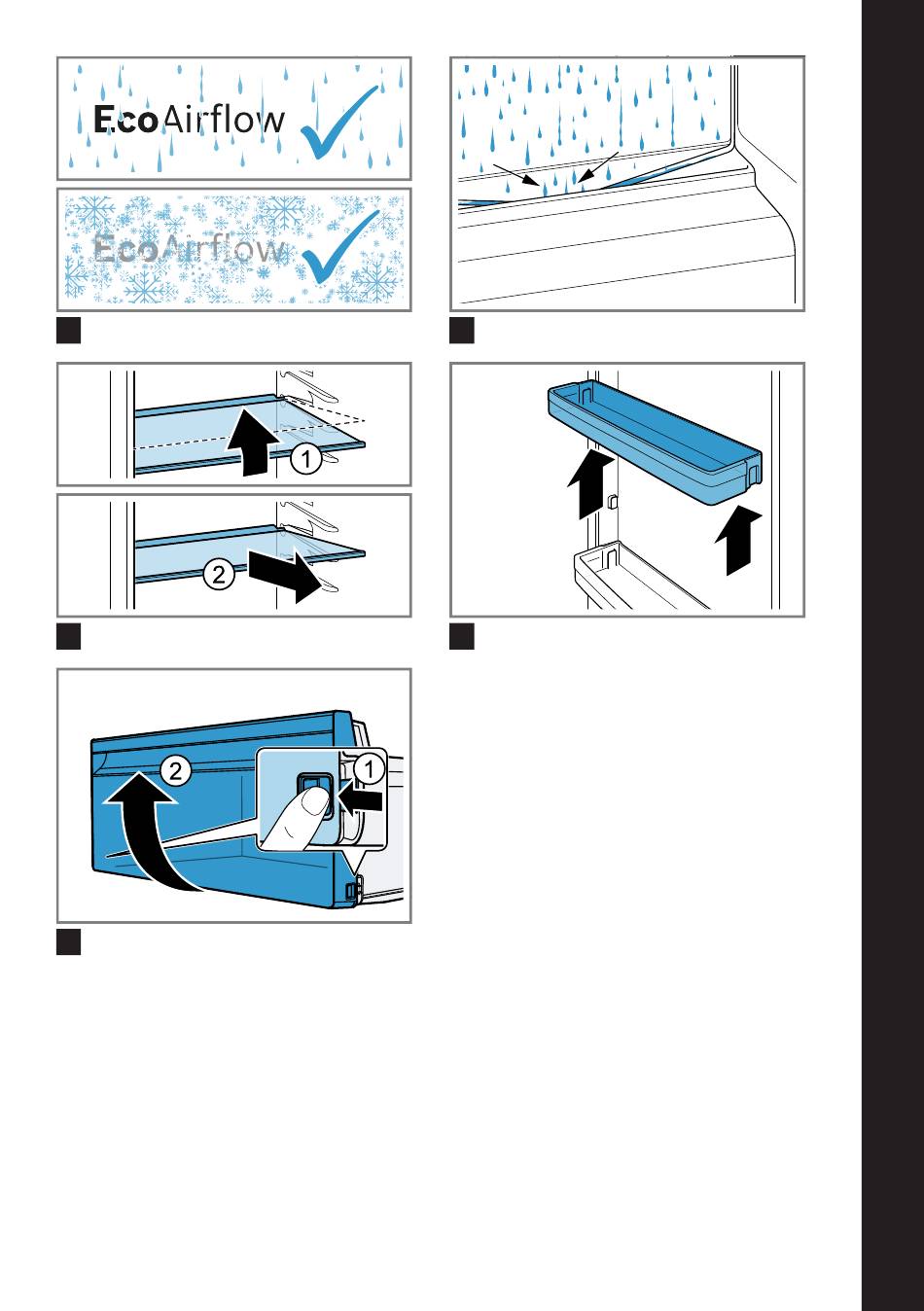 EcoAirflow

EcoAirflow

1

2

2

1