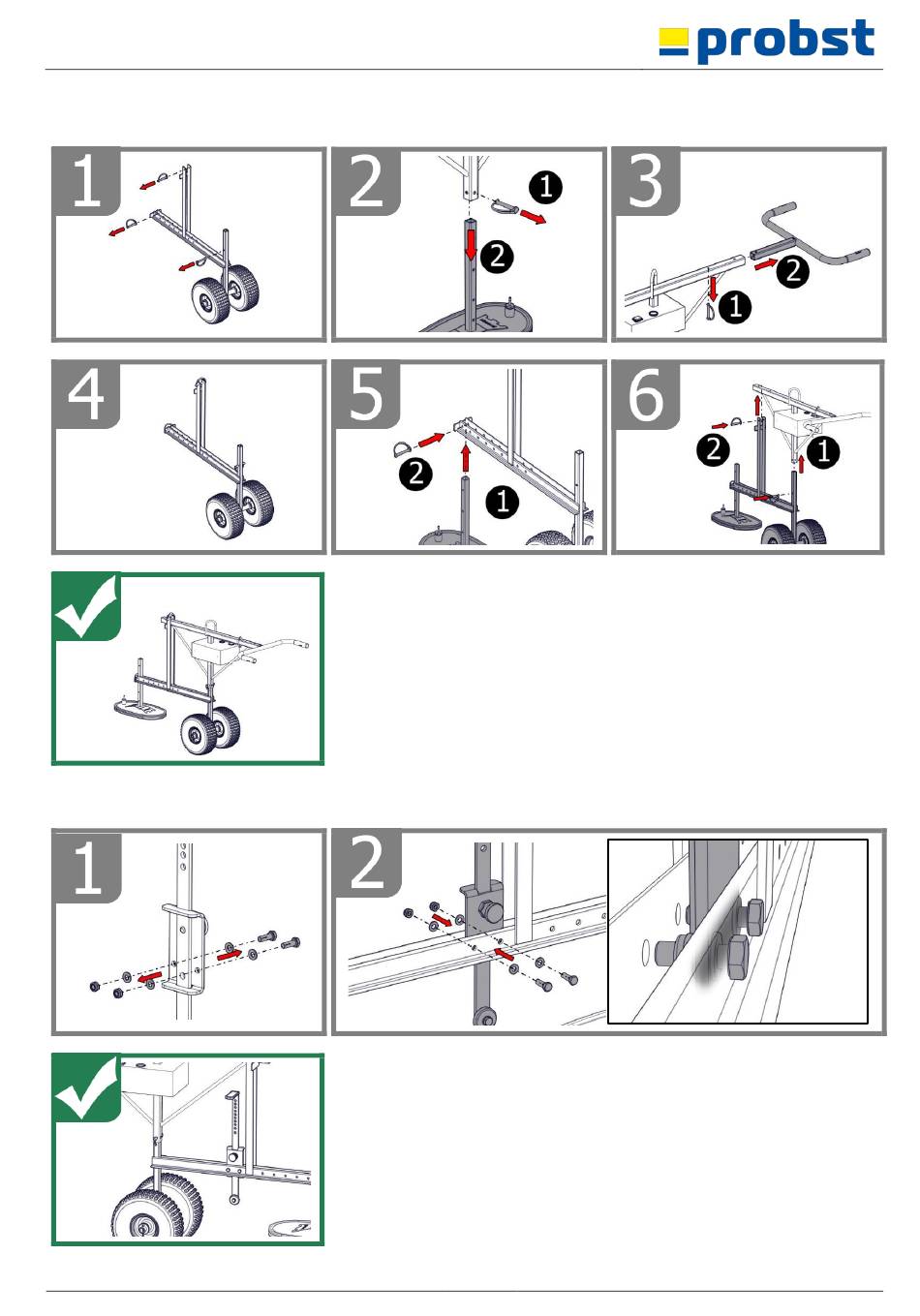 probst

1

2

1

2

3

2

1

4

5

2

1

6

2

1

1

2