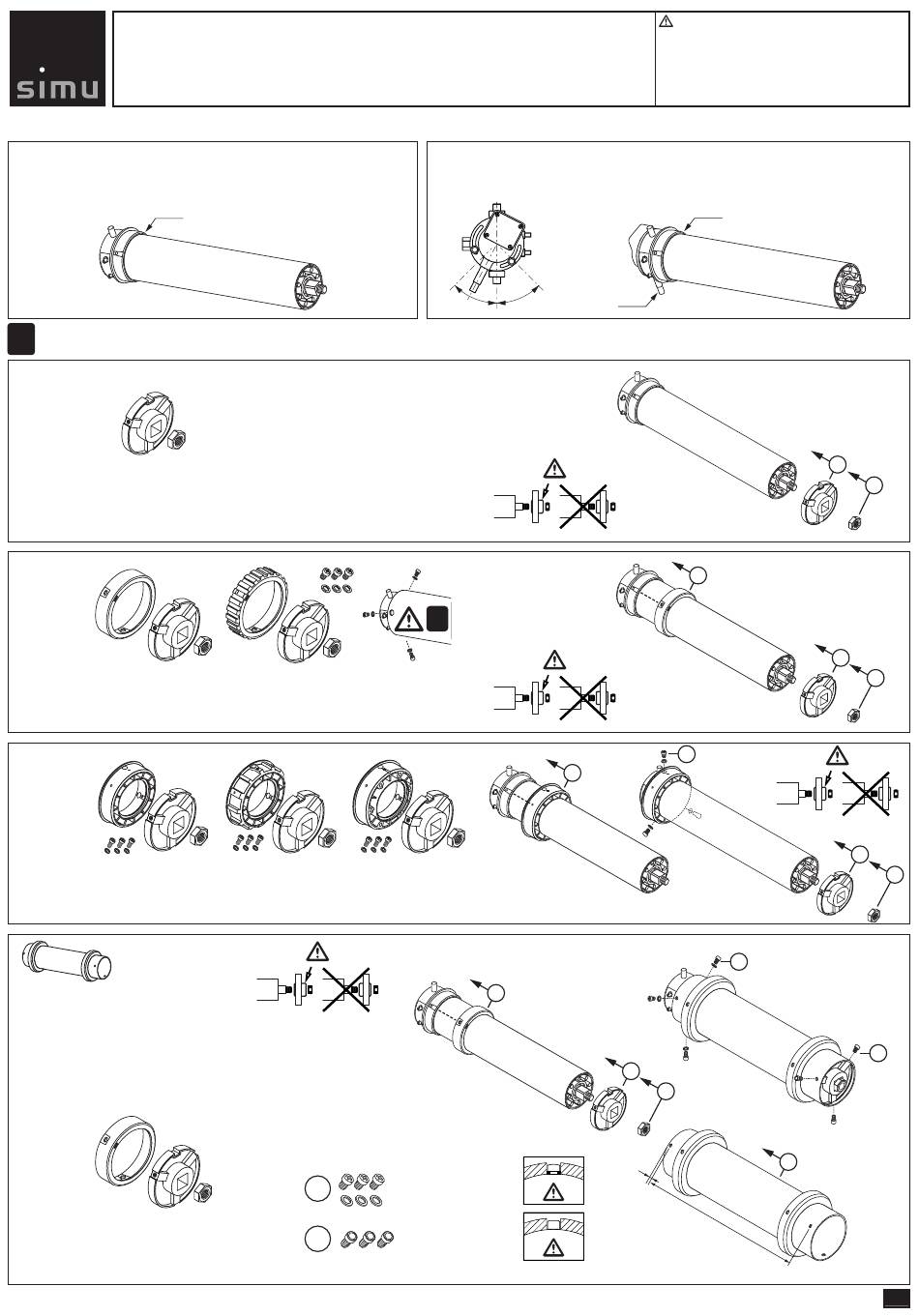 simu