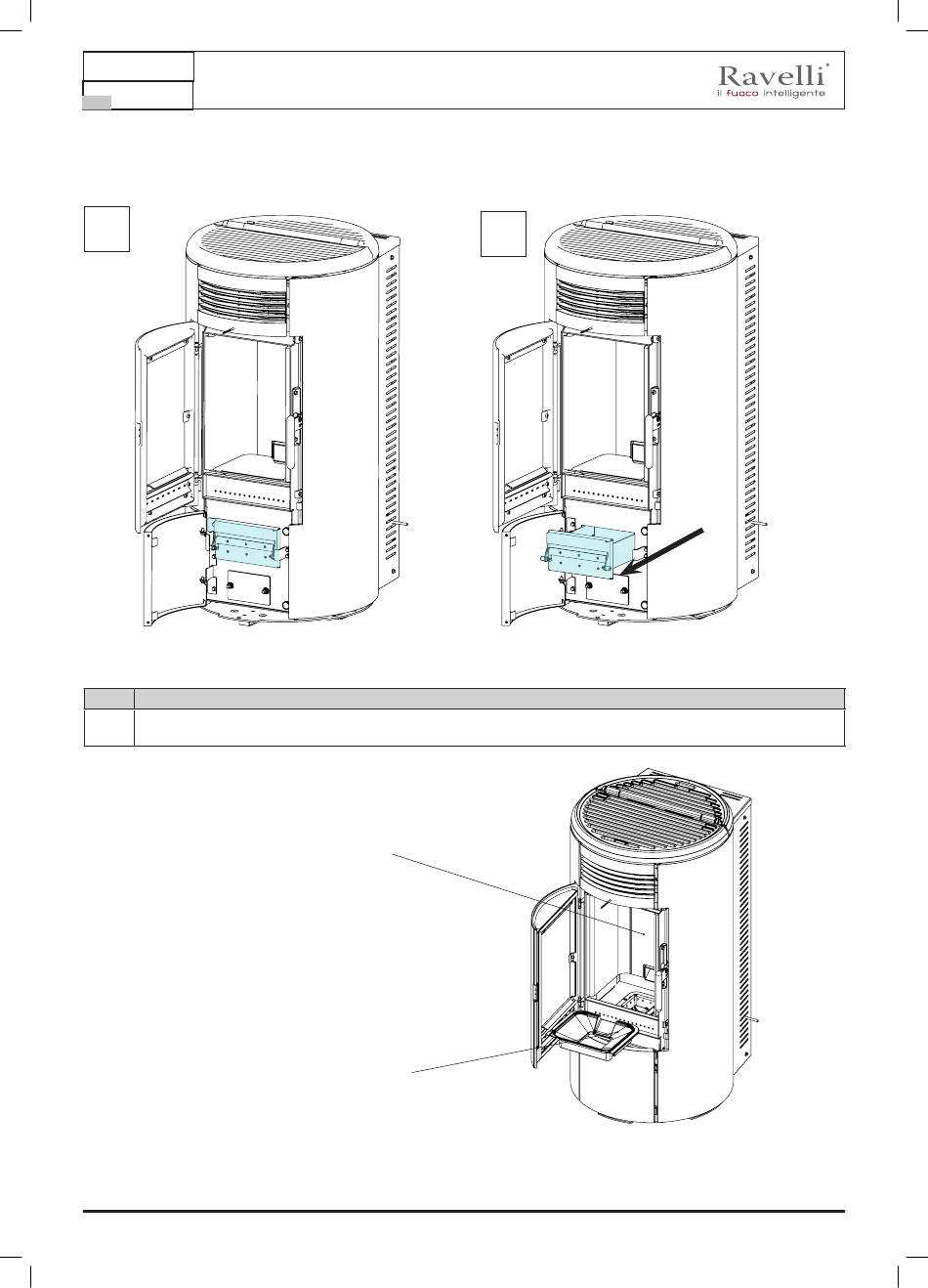 Ravelli®
il fuoco intelligente