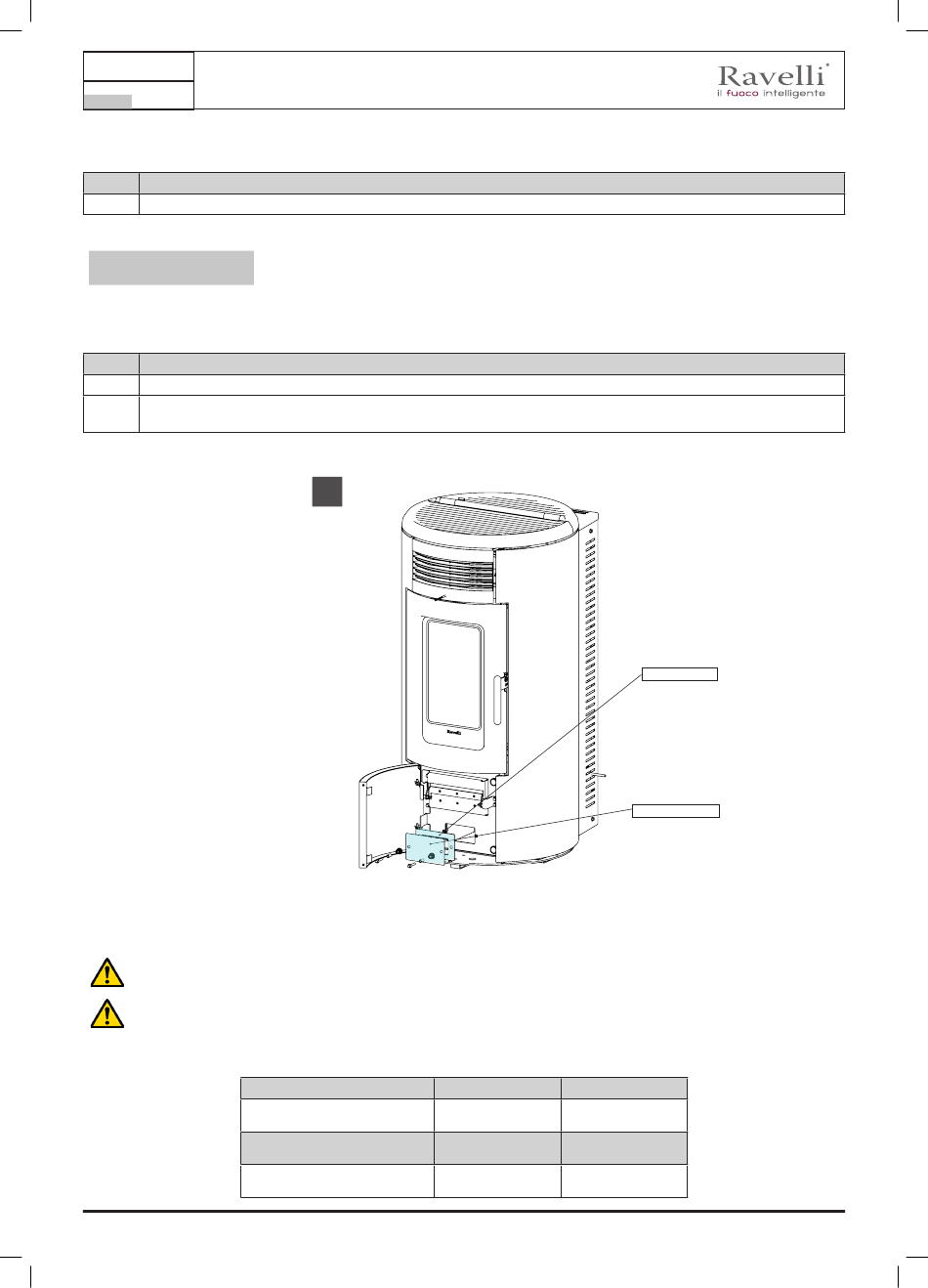 Ravelli®
il fuoco intelligente

Ravelli