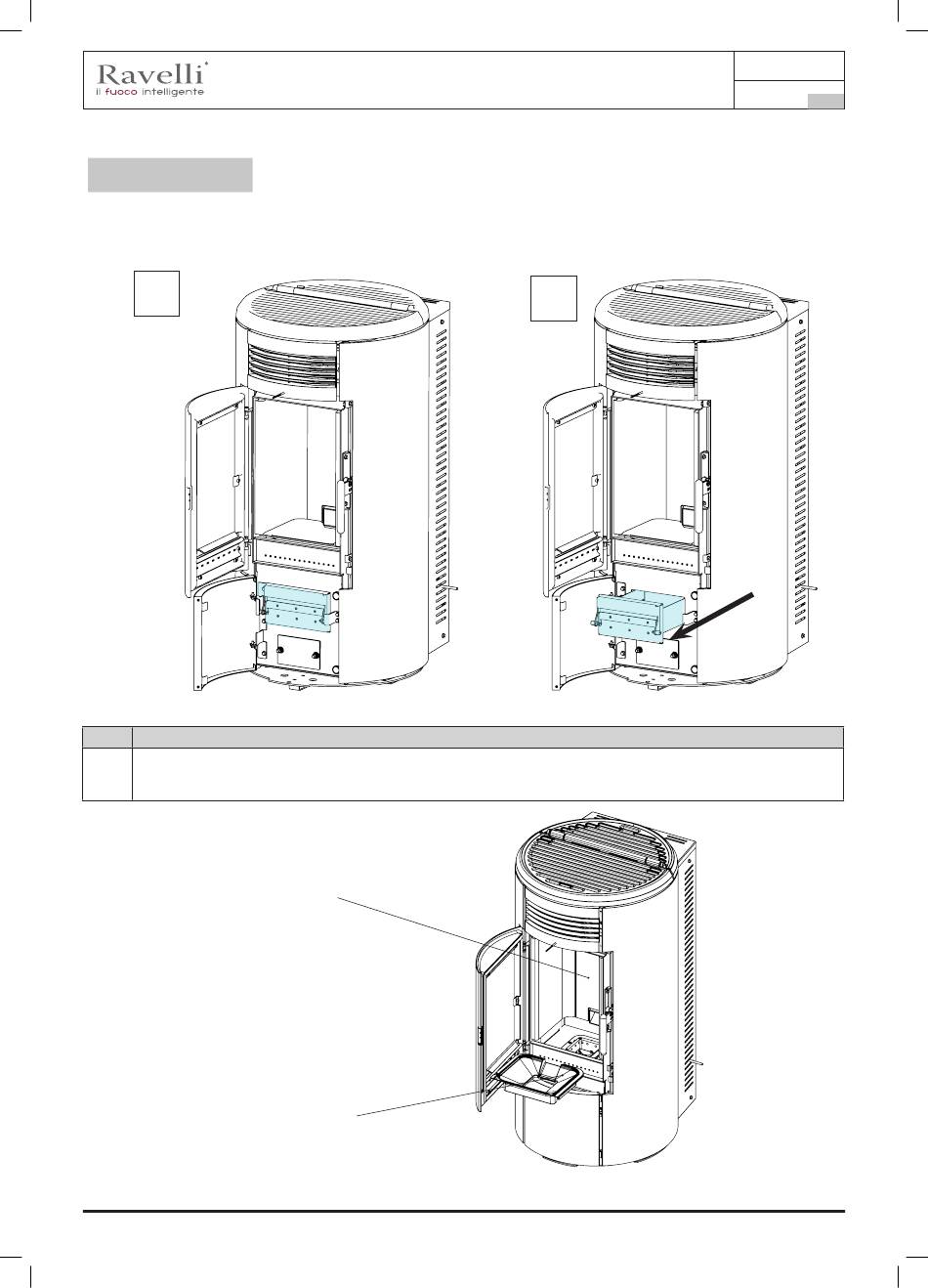 Ravelli®
il fuoco intelligente