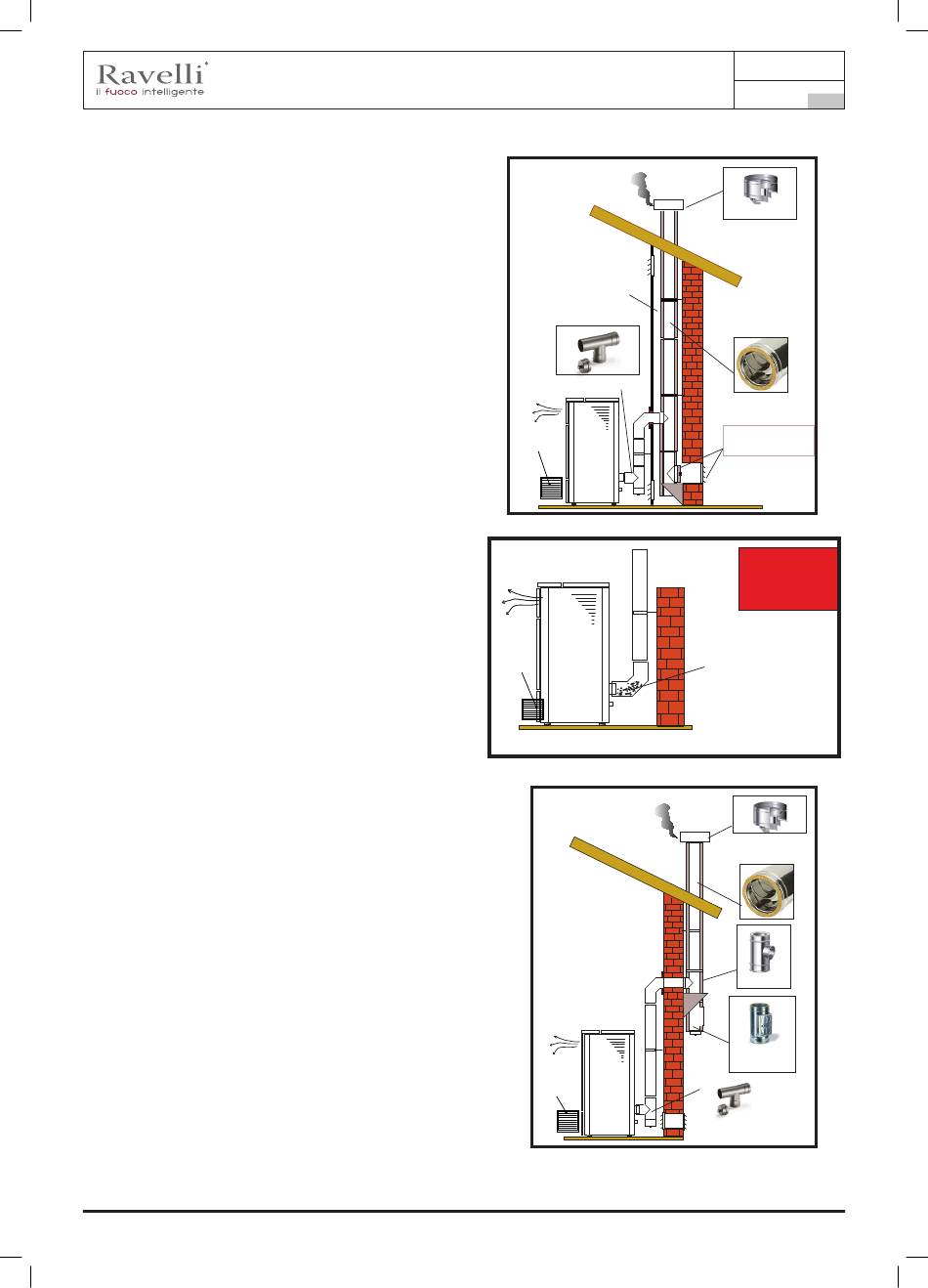 Ravelli®
il fuoco intelligente