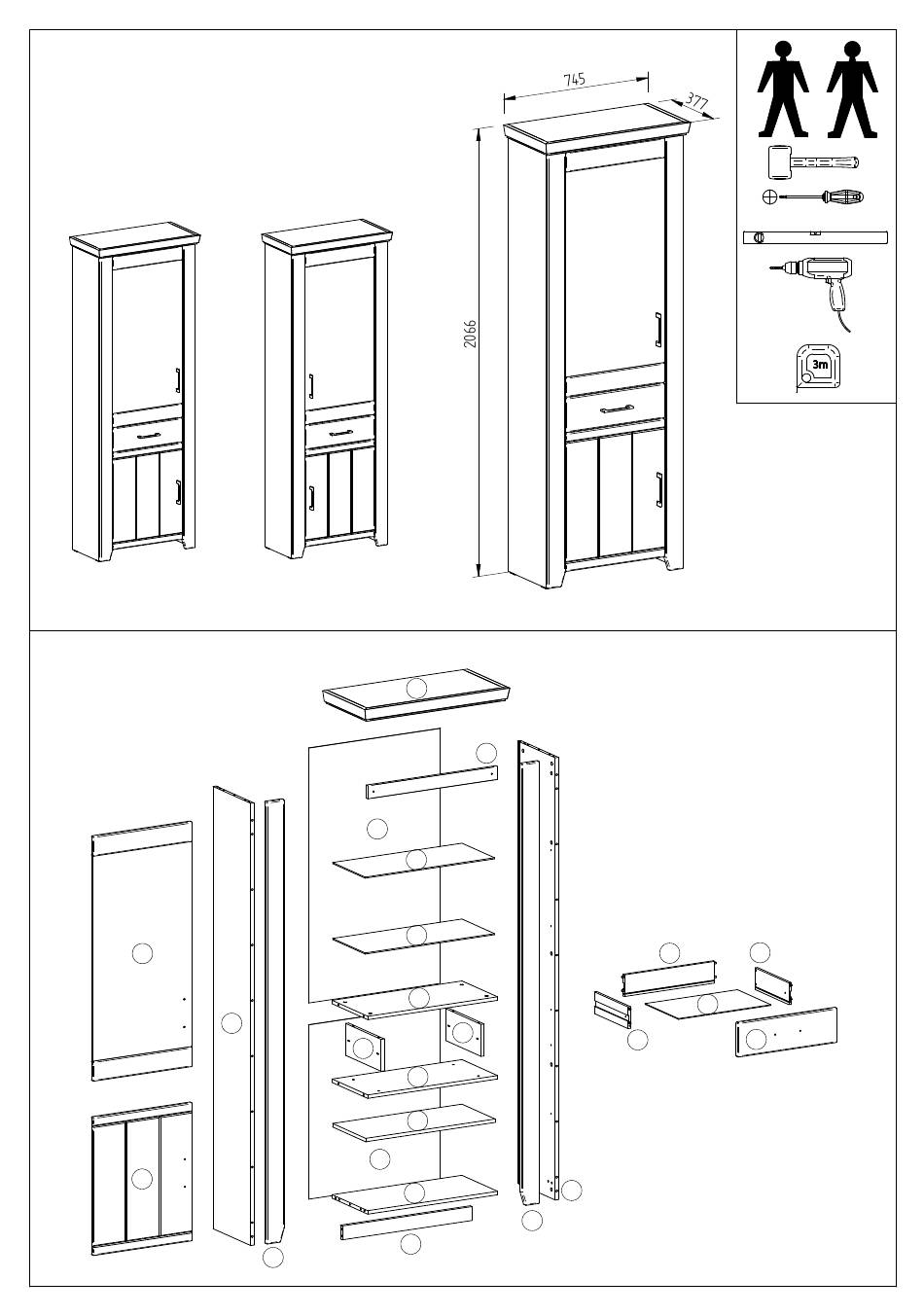 745

377

2066

3m